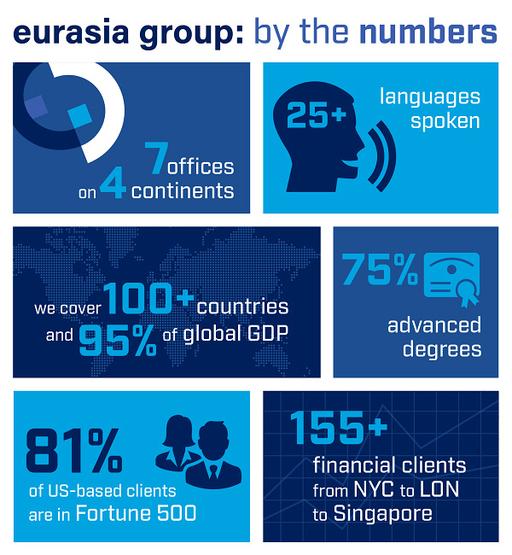 eurasia group: by the numbers

7 offices on 4 continents

25+ languages spoken

we cover 100+ countries and 95% of global GDP

75% advanced degrees

81% of US-based clients are in Fortune 500

155+ financial clients from NYC to LON to Singapore