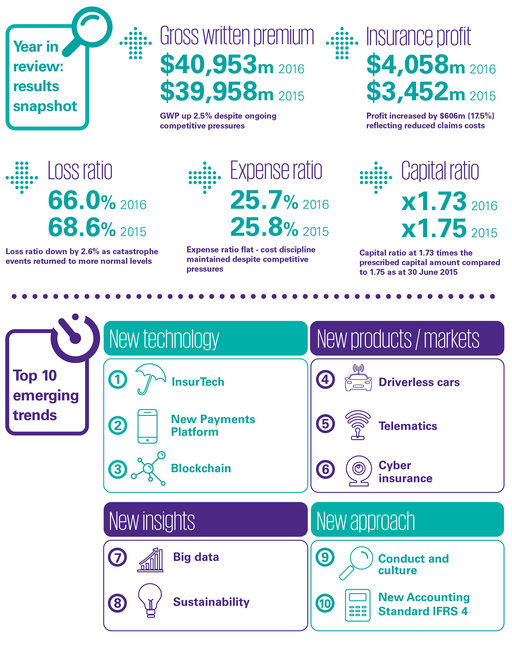 Year in review: results snapshot

Gross written premium
$40,953m 2016
$39,958m 2015
GWP up 2.5% despite ongoing competitive pressures

Insurance profit
$4,058m 2016
$3,452m 2015
Profit increased by $606m (17.5%) reflecting reduced claims costs

Loss ratio
66.0% 2016
68.6% 2015
Loss ratio down by 2.6% as catastrophe events returned to more normal levels

Expense ratio
25.7% 2016
25.8% 2015
Expense ratio flat - cost discipline maintained despite competitive pressures

Capital ratio
x1.73 2016
x1.75 2015
Capital ratio at 1.73 times the prescribed capital amount compared to 1.75 as at 30 June 2015

Top 10 emerging trends

New technology
1 InsurTech
2 New Payments Platform
3 Blockchain

New products / markets
4 Driverless cars
5 Telematics
6 Cyber insurance

New insights
7 Big data
8 Sustainability

New approach
9 Conduct and culture
10 New Accounting Standard IFRS 4