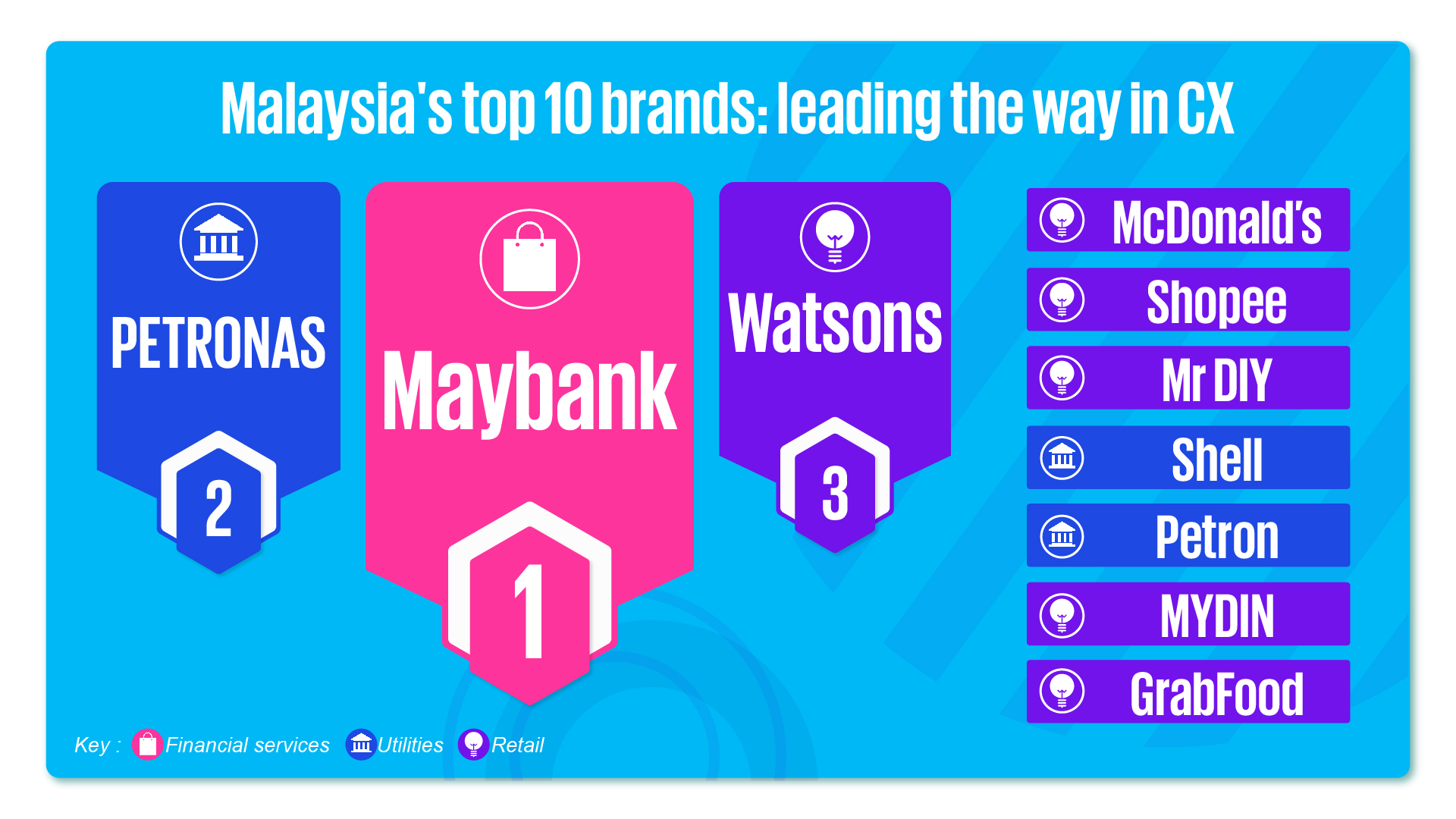 Malaysia's top 10 brands: leading the way in CX

PETRONAS

2

Maybank

1

Watsons

3

McDonald's

Shopee

Mr DIY

Shell

Petron

MYDIN

GrabFood

Key : Financial services Utilities Retail