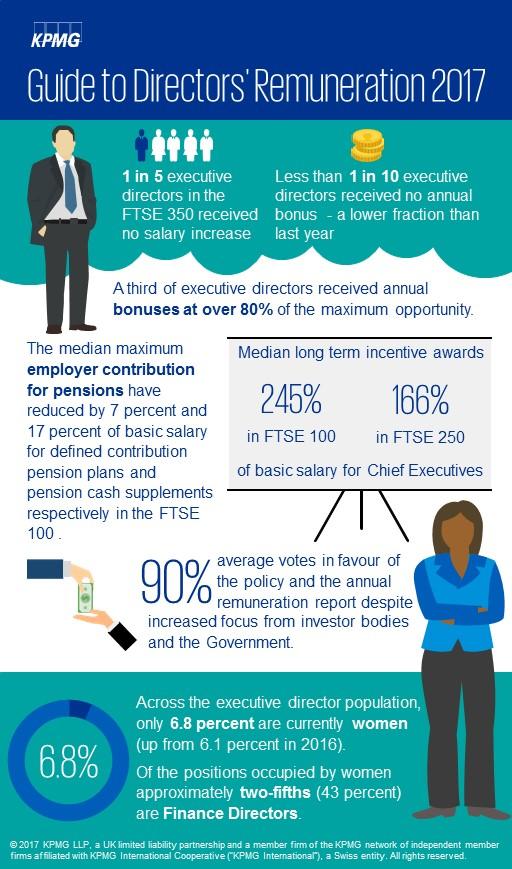 KPMG

Guide to Directors' Remuneration 2017

1 in 5 executive directors in the FTSE 350 received no salary increase

Less than 1 in 10 executive directors received no annual bonus - a lower fraction than last year

A third of executive directors received annual bonuses at over 80% of the maximum opportunity.

The median maximum employer contribution for pensions have reduced by 7 percent and 17 percent of basic salary for defined contribution pension plans and pension cash supplements respectively in the FTSE 100 .

Median long term incentive awards

245%
in FTSE 100

166%
in FTSE 250

of basic salary for Chief Executives

90% average votes in favour of the policy and the annual remuneration report despite increased focus from investor bodies and the Government.

6.8%

Across the executive director population, only 6.8 percent are currently women (up from 6.1 percent in 2016).

Of the positions occupied by women approximately two-fifths (43 percent) are Finance Directors.

© 2017 KPMG LLP, a UK limited liability partnership and a member firm of the KPMG network of independent member firms affiliated with KPMG International Cooperative ("KPMG International"), a Swiss entity. All rights reserved.