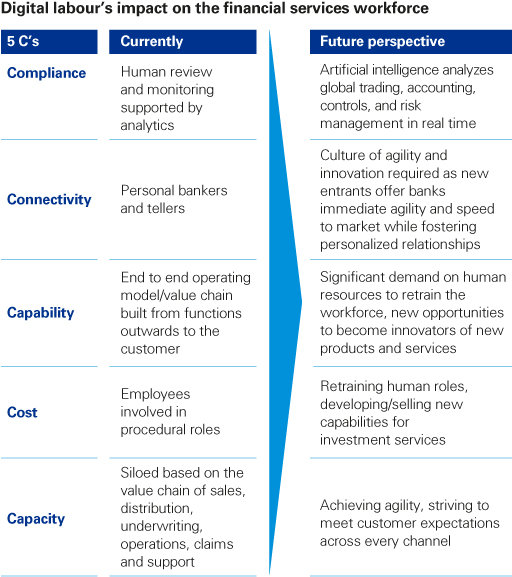 Digital labour's impact on the financial services workforce

| 5 C's | Currently | Future perspective |
|---|---|---|
| Compliance | Human review and monitoring supported by analytics | Artificial intelligence analyzes global trading, accounting, controls, and risk management in real time |
| Connectivity | Personal bankers and tellers | Culture of agility and innovation required as new entrants offer banks immediate agility and speed to market while fostering personalized relationships |
| Capability | End to end operating model/value chain built from functions outwards to the customer | Significant demand on human resources to retrain the workforce, new opportunities to become innovators of new products and services |
| Cost | Employees involved in procedural roles | Retraining human roles, developing/selling new capabilities for investment services |
| Capacity | Siloed based on the value chain of sales, distribution, underwriting, operations, claims and support | Achieving agility, striving to meet customer expectations across every channel |