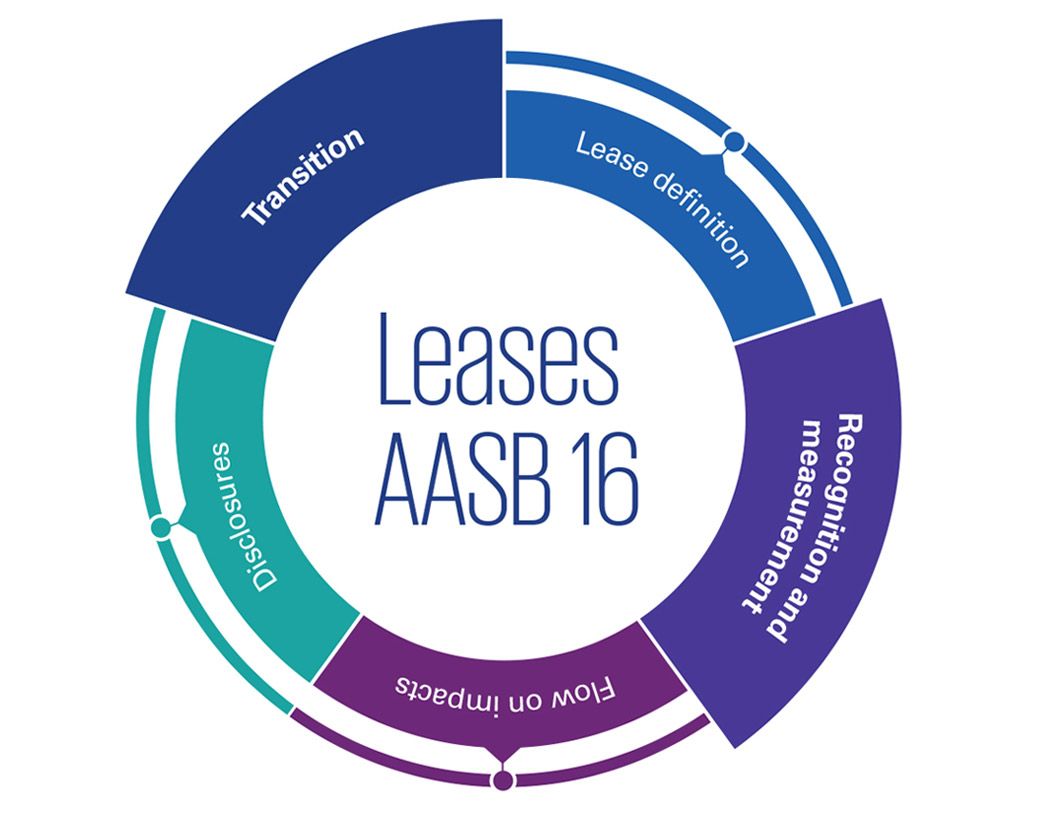 Leases
AASB 16

Transition

Lease definition

Recognition and measurement

Flow on impacts

Disclosures