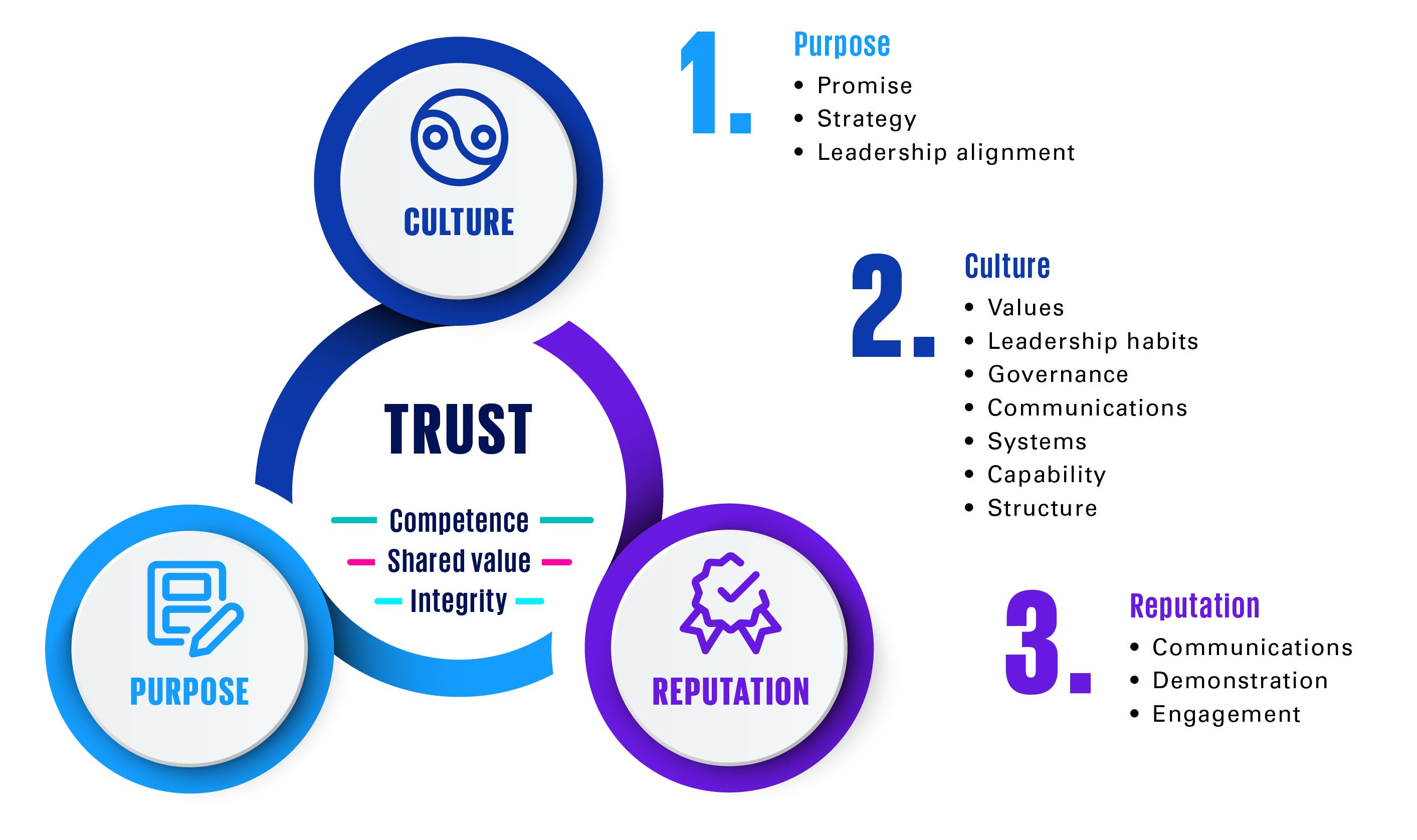 CULTURE

TRUST

Competence
Shared value
Integrity

PURPOSE

REPUTATION

1. Purpose
• Promise
• Strategy
• Leadership alignment

2. Culture
• Values
• Leadership habits
• Governance
• Communications
• Systems
• Capability
• Structure

3. Reputation
• Communications
• Demonstration
• Engagement