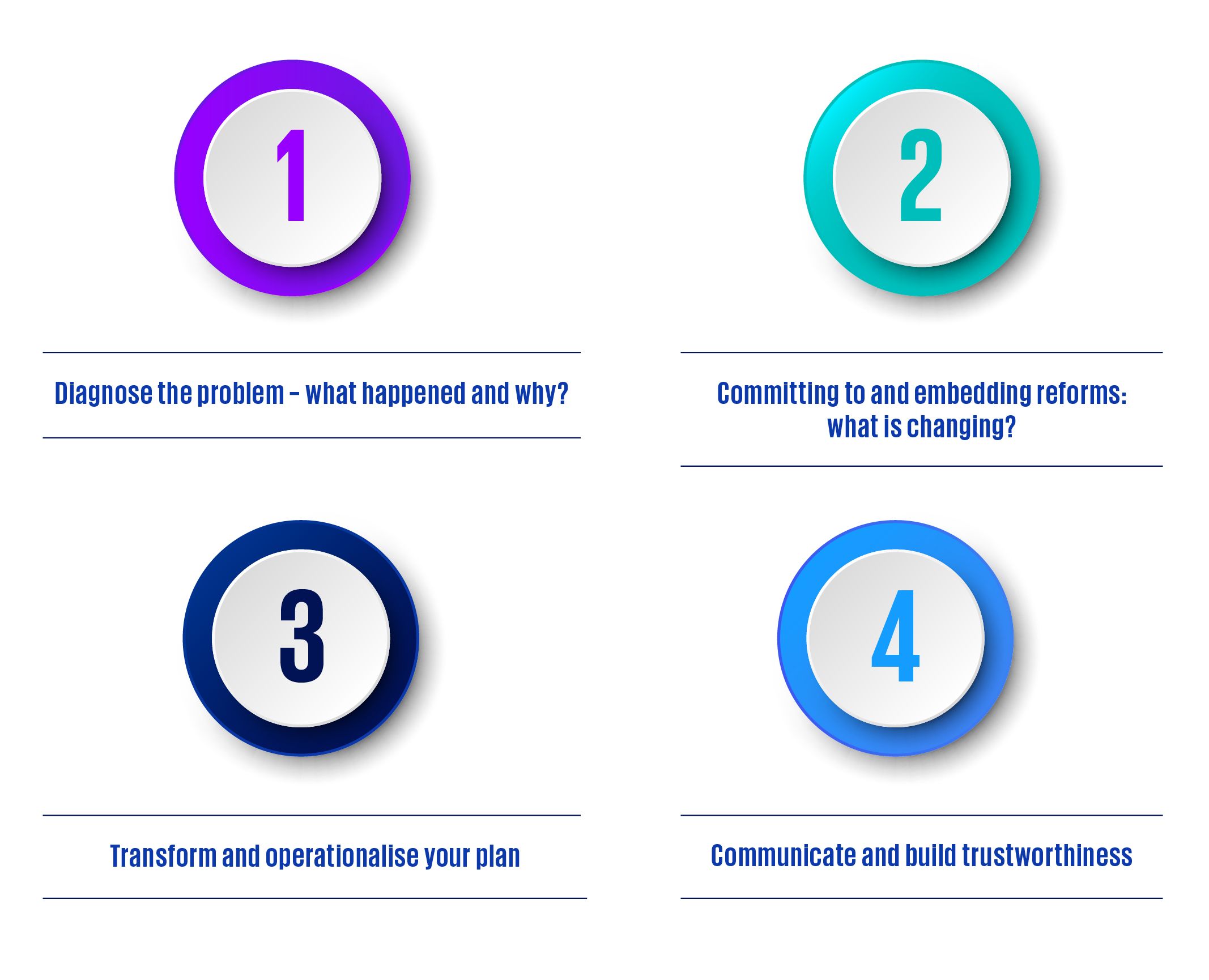 1

Diagnose the problem – what happened and why?

2

Committing to and embedding reforms: what is changing?

3

Transform and operationalise your plan

4

Communicate and build trustworthiness