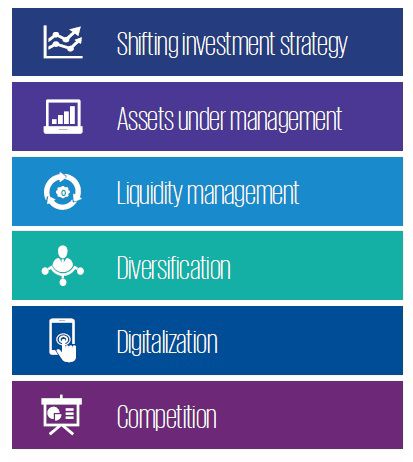 Shifting investment strategy

Assets under management

Liquidity management

Diversification

Digitalization

Competition