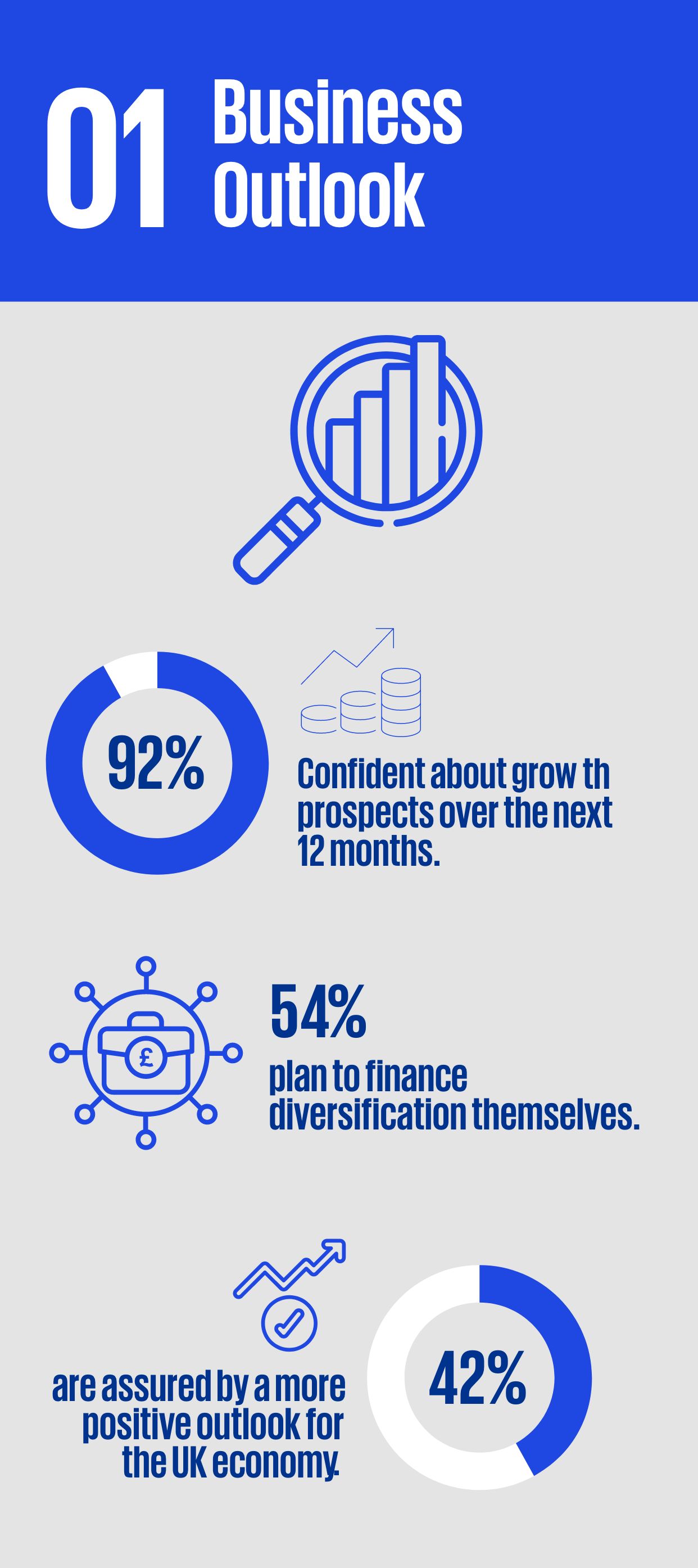 01 Business Outlook

92%

Confident about grow th prospects over the next 12 months.

£

54%

plan to finance diversification themselves.

are assured by a more positive outlook for the UK economy.

42%