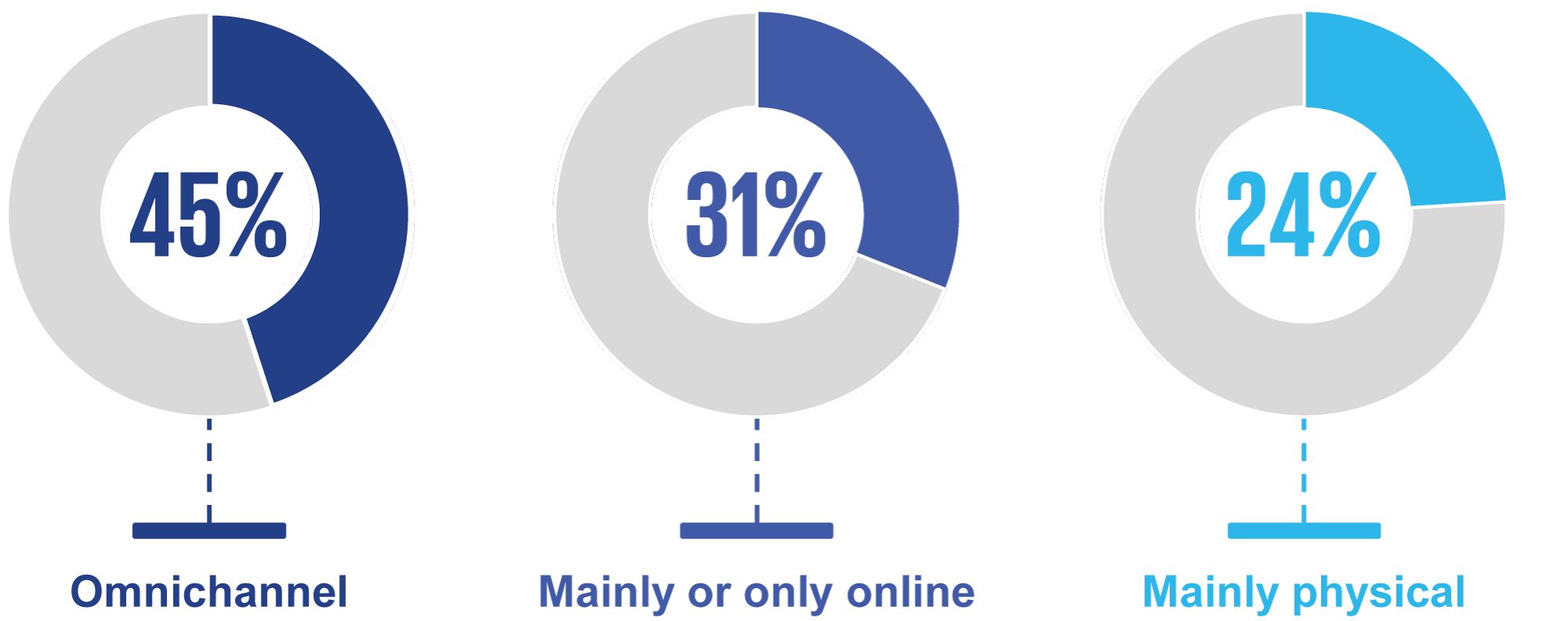 45%

Omnichannel

31%

Mainly or only online

24%

Mainly physical