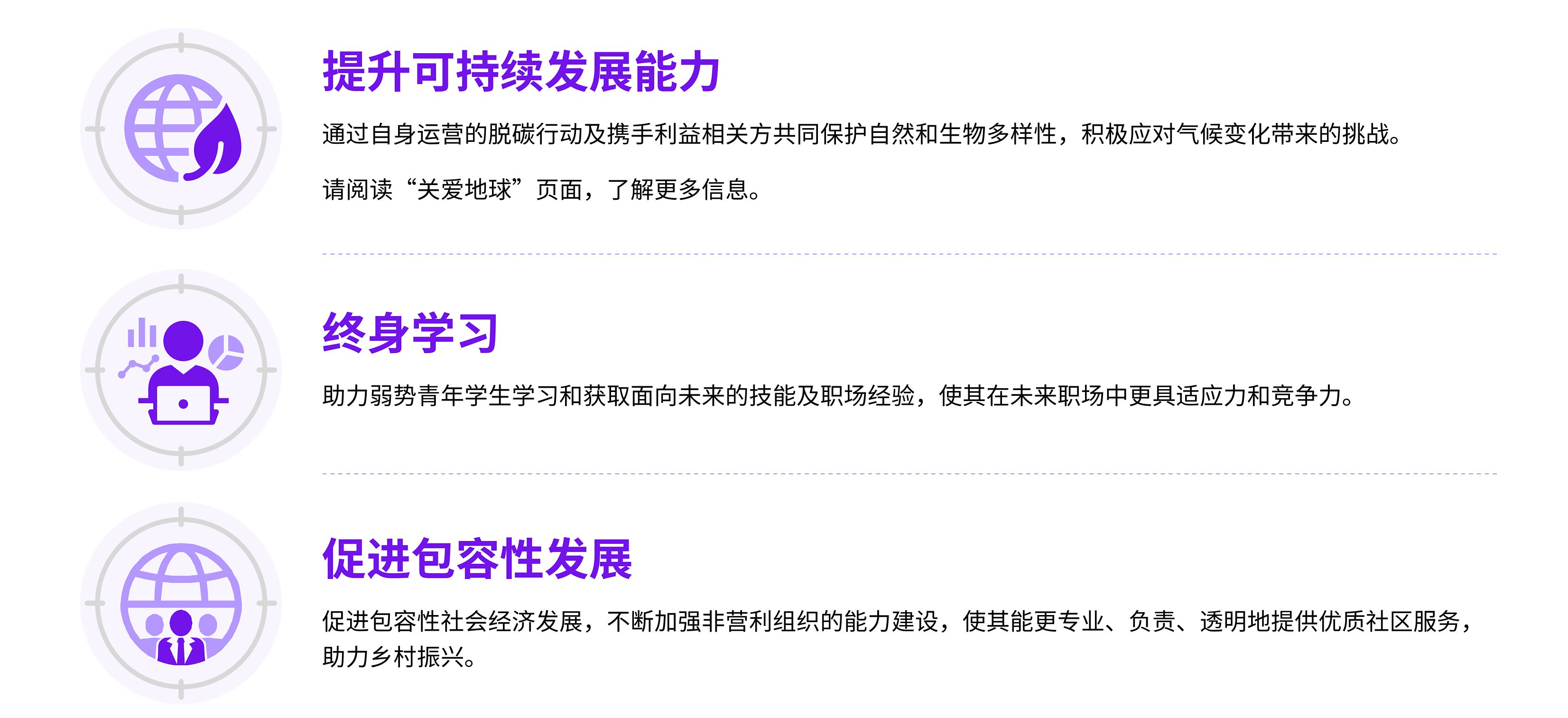 提升可持续发展能力

通过自身运营的脱碳行动及携手利益相关方共同保护自然和生物多样性，积极应对气候变化带来的挑战。

请阅读“关爱地球”页面，了解更多信息。

终身学习

助力弱势青年学生学习和获取面向未来的技能及职场经验，使其在未来职场中更具适应力和竞争力。

促进包容性发展

促进包容性社会经济发展，不断加强非营利组织的能力建设，使其能更专业、负责、透明地提供优质社区服务，助力乡村振兴。