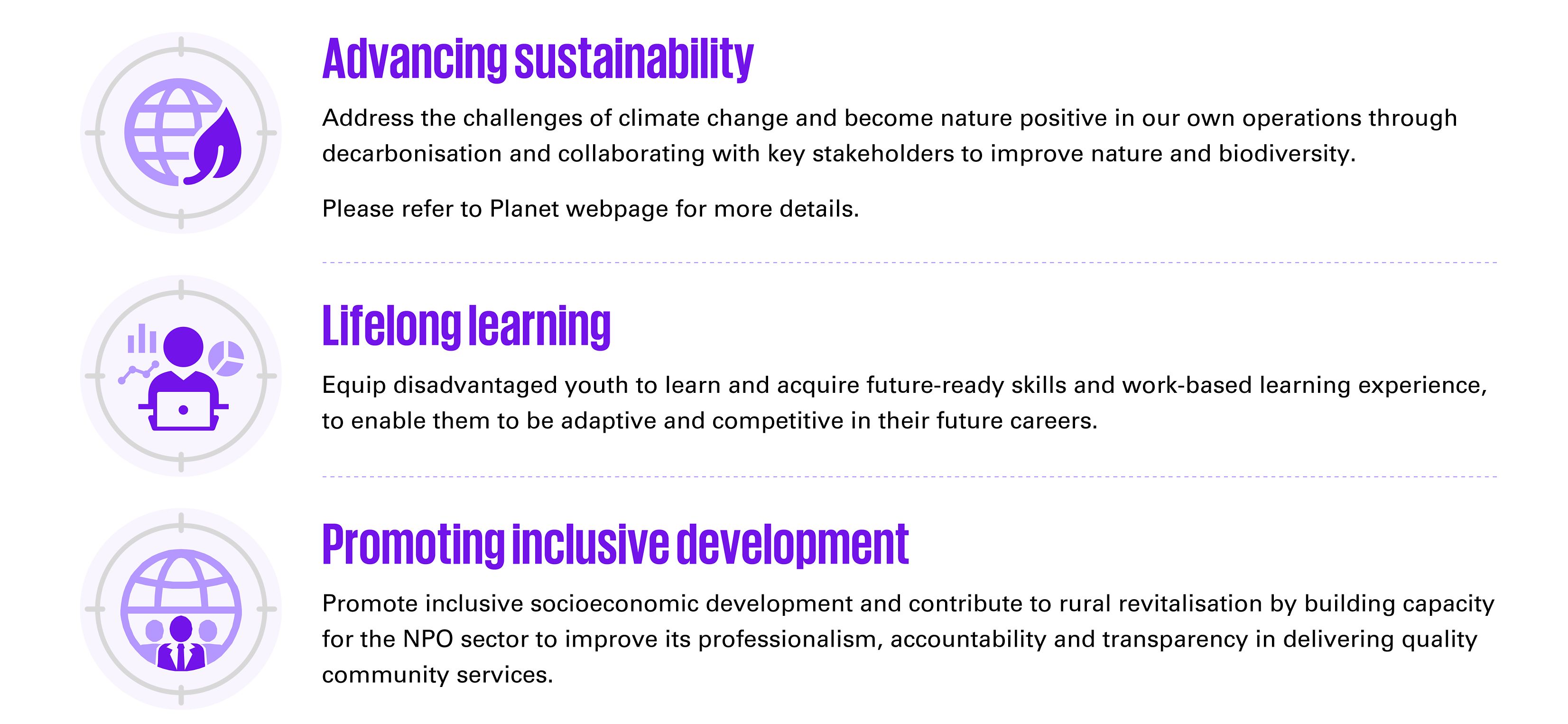 Advancing sustainability

Address the challenges of climate change and become nature positive in our own operations through decarbonisation and collaborating with key stakeholders to improve nature and biodiversity.

Please refer to Planet webpage for more details.

Lifelong learning

Equip disadvantaged youth to learn and acquire future-ready skills and work-based learning experience, to enable them to be adaptive and competitive in their future careers.

Promoting inclusive development

Promote inclusive socioeconomic development and contribute to rural revitalisation by building capacity for the NPO sector to improve its professionalism, accountability and transparency in delivering quality community services.