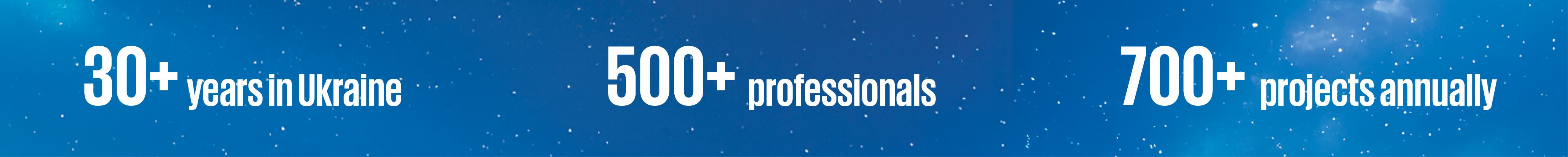 30+ years in Ukraine

500+ professionals

700+ projects annually