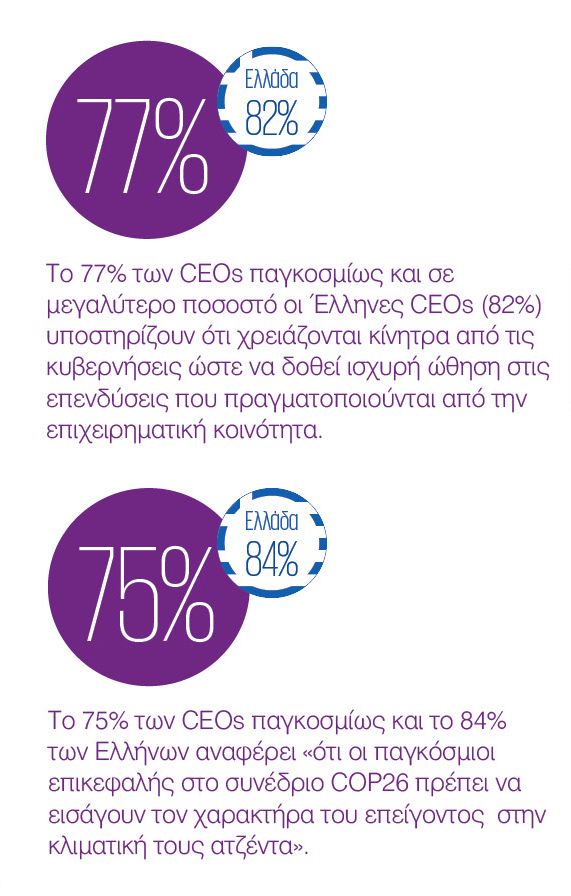 77%

Ελλάδα
82%

Το 77% των CEOs παγκοσμίως και σε μεγαλύτερο ποσοστό οι Έλληνες CEOs (82%) υποστηρίζουν ότι χρειάζονται κίνητρα από τις κυβερνήσεις ώστε να δοθεί ισχυρή ώθηση στις επενδύσεις που πραγματοποιούνται από την επιχειρηματική κοινότητα.

75%

Ελλάδα
84%

Το 75% των CEOs παγκοσμίως και το 84% των Ελλήνων αναφέρει «ότι οι παγκόσμιοι επικεφαλής στο συνέδριο COP26 πρέπει να εισάγουν τον χαρακτήρα του επείγοντος στην κλιματική τους ατζέντα».