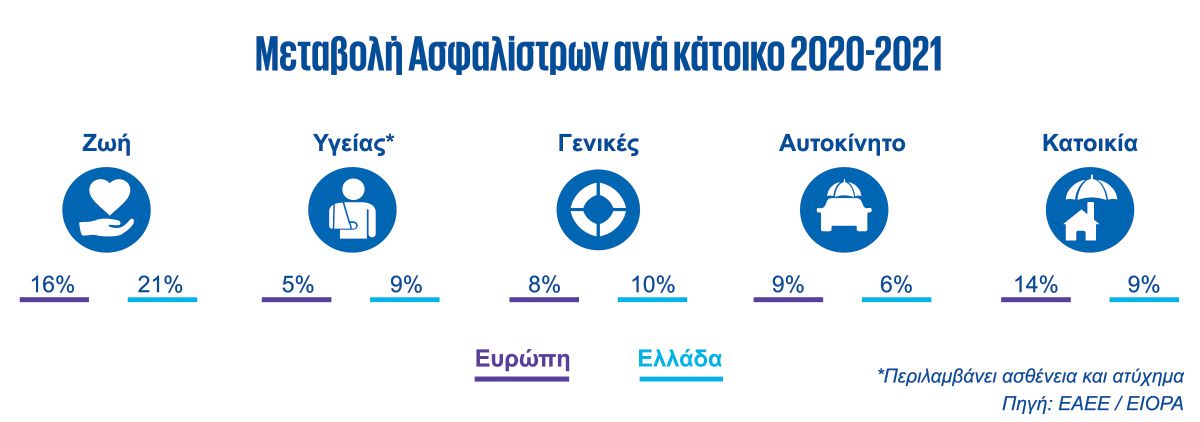 Μεταβολή Ασφαλίστρων ανά κάτοικο 2020-2021

Ζωή

16%

21%

Υγείας*

5%

9%

Γενικές

8%

10%

Αυτοκίνητο

9%

6%

Κατοικία

14%

9%

Ευρώπη

Ελλάδα

*Περιλαμβάνει ασθένεια και ατύχημα
Πηγή: ΕΑΕΕ / EIOPA