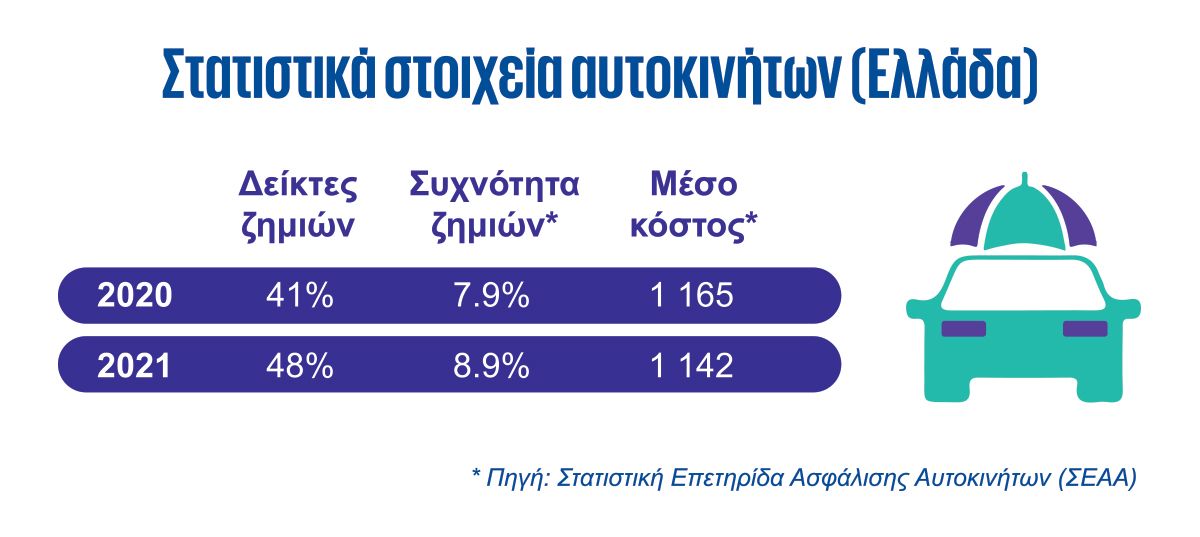 Στατιστικά στοιχεία αυτοκινήτων (Ελλάδα)

| | Δείκτες ζημιών | Συχνότητα ζημιών* | Μέσο κόστος* |
|---|---|---|---|
| 2020 | 41% | 7.9% | 1 165 |
| 2021 | 48% | 8.9% | 1 142 |

* Πηγή: Στατιστική Επετηρίδα Ασφάλισης Αυτοκινήτων (ΣΕΑΑ)