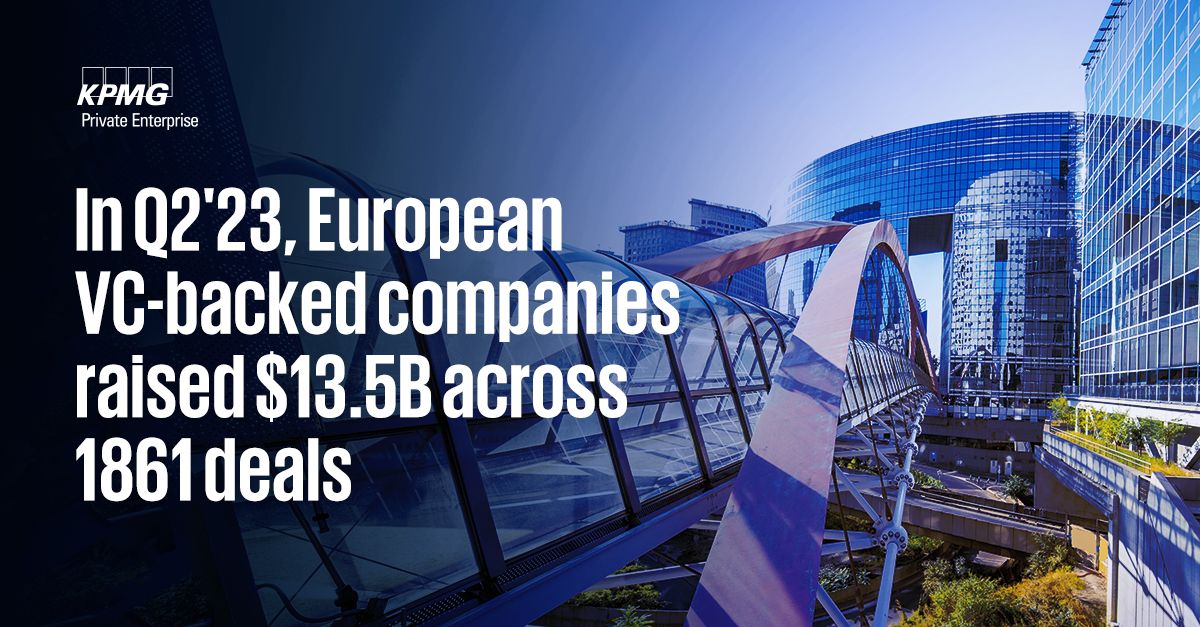 KPMG
Private Enterprise

In Q2'23, European VC-backed companies raised $13.5B across 1861 deals