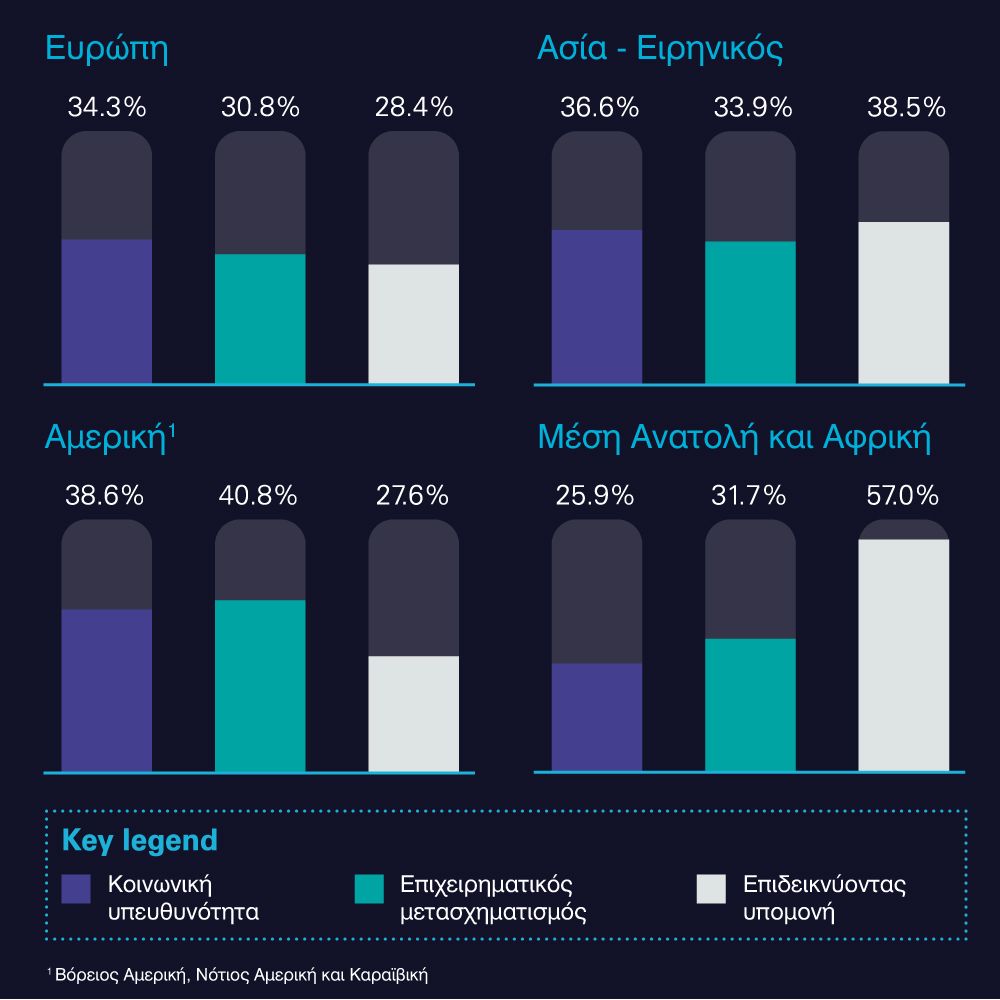 Ευρώπη

34.3% 30.8% 28.4%

Ασία - Ειρηνικός

36.6% 33.9% 38.5%

Αμερική$^1$

38.6% 40.8% 27.6%

Μέση Ανατολή και Αφρική

25.9% 31.7% 57.0%

Key legend

Κοινωνική υπευθυνότητα

Επιχειρηματικός μετασχηματισμός

Επιδεικνύοντας υπομονή

$^1$ Βόρειος Αμερική, Νότιος Αμερική και Καραϊβική