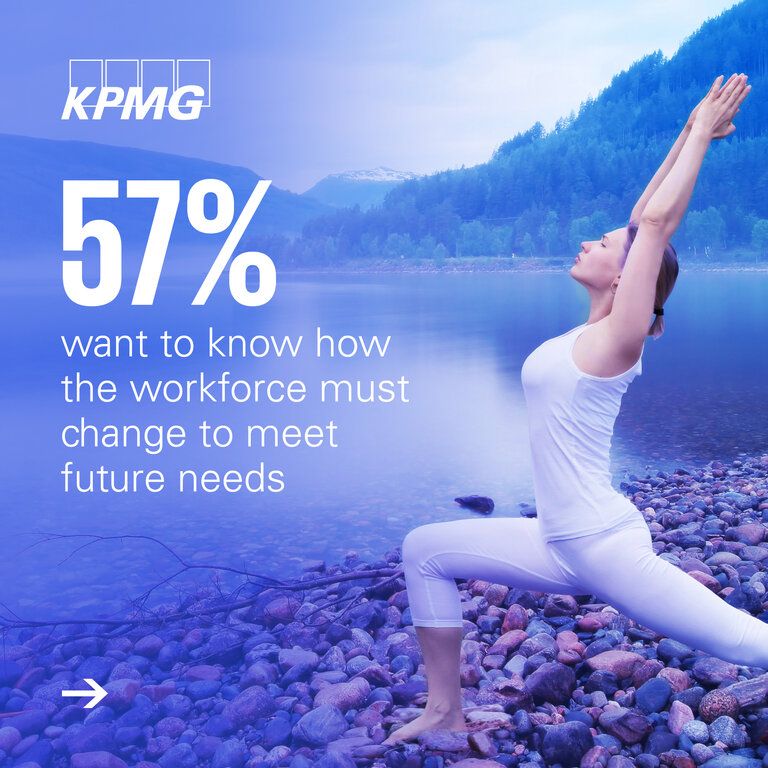 KPMG

57%

want to know how the workforce must change to meet future needs

→