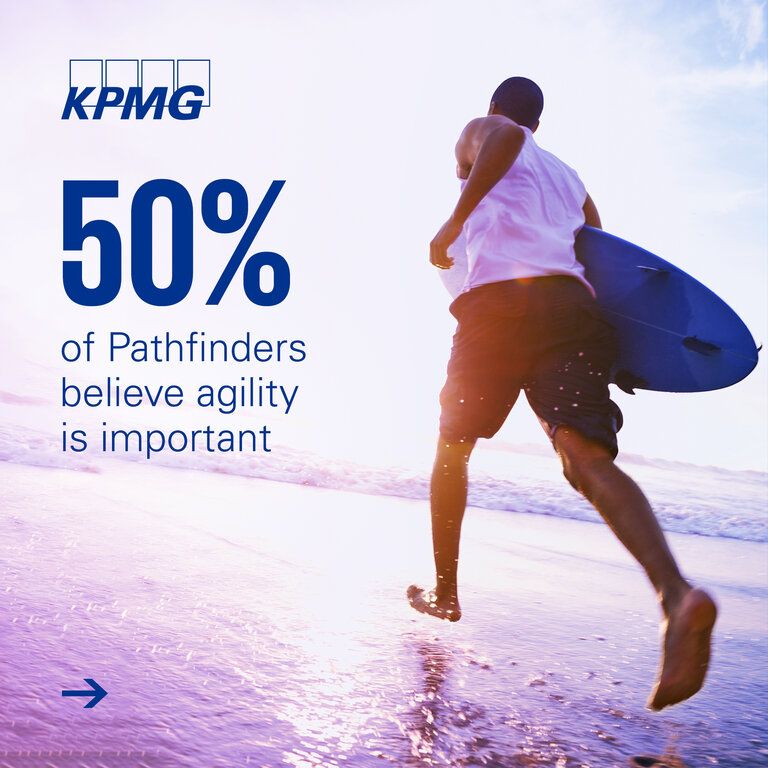 KPMG

50%

of Pathfinders believe agility is important

→