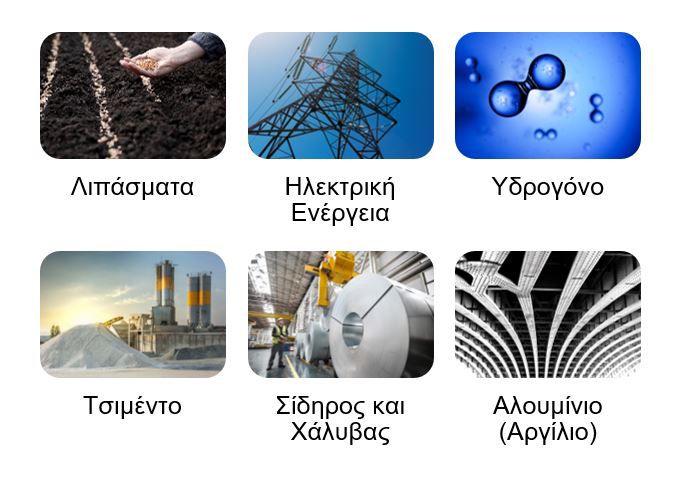 Λιπάσματα

Ηλεκτρική Ενέργεια

Υδρογόνο

Τσιμέντο

Σίδηρος και Χάλυβας

Αλουμίνιο (Αργίλιο)