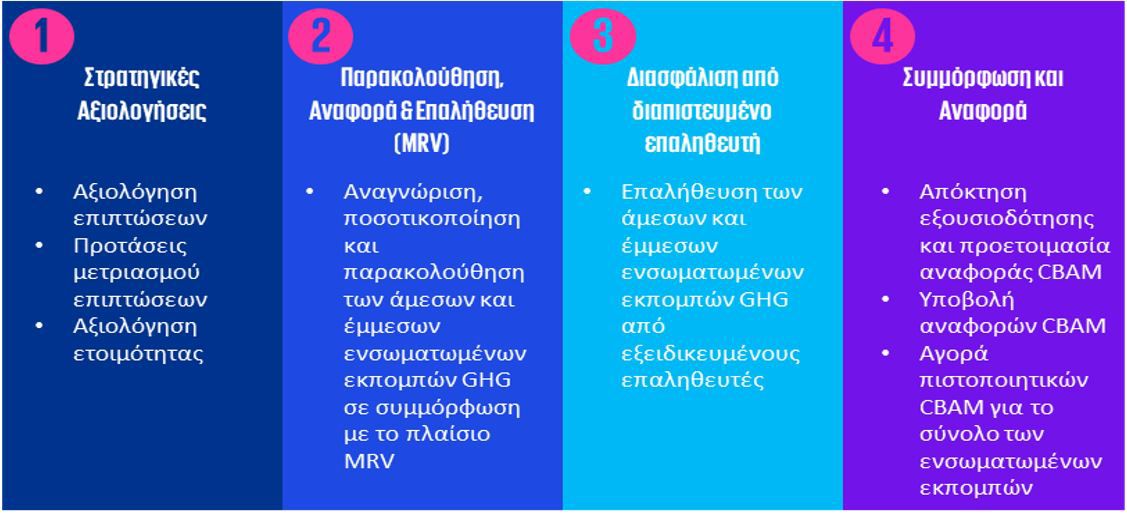 1

Στρατηγικές Αξιολογήσεις

• Αξιολόγηση επιπτώσεων
• Προτάσεις μετριασμού επιπτώσεων
• Αξιολόγηση ετοιμότητας

2

Παρακολούθηση, Αναφορά & Επαλήθευση (MRV)

• Αναγνώριση, ποσοτικοποίηση και παρακολούθηση των άμεσων και έμμεσων ενσωματωμένων εκπομπών GHG σε συμμόρφωση με το πλαίσιο MRV

3

Διασφάλιση από διαπιστευμένο επαληθευτή

• Επαλήθευση των άμεσων και έμμεσων ενσωματωμένων εκπομπών GHG από εξειδικευμένους επαληθευτές

4

Συμμόρφωση και Αναφορά

• Απόκτηση εξουσιοδότησης και προετοιμασία αναφοράς CBAM
• Υποβολή αναφορών CBAM
• Αγορά πιστοποιητικών CBAM για το σύνολο των ενσωματωμένων εκπομπών