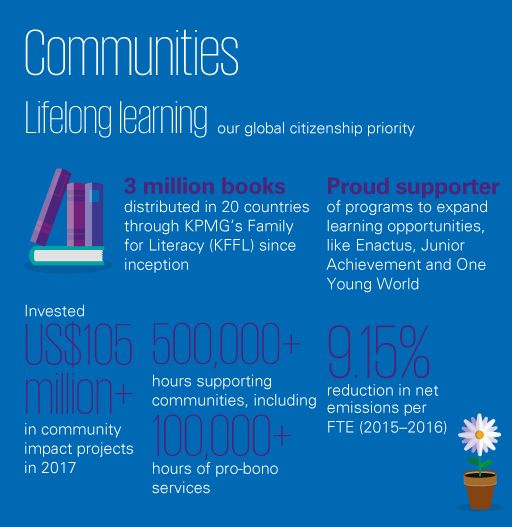 Communities

Lifelong learning our global citizenship priority

3 million books distributed in 20 countries through KPMG's Family for Literacy (KFFL) since inception

Proud supporter of programs to expand learning opportunities, like Enactus, Junior Achievement and One Young World

Invested US$105 million+ in community impact projects in 2017

500,000+ hours supporting communities, including 100,000+ hours of pro-bono services

9.15% reduction in net emissions per FTE (2015–2016)