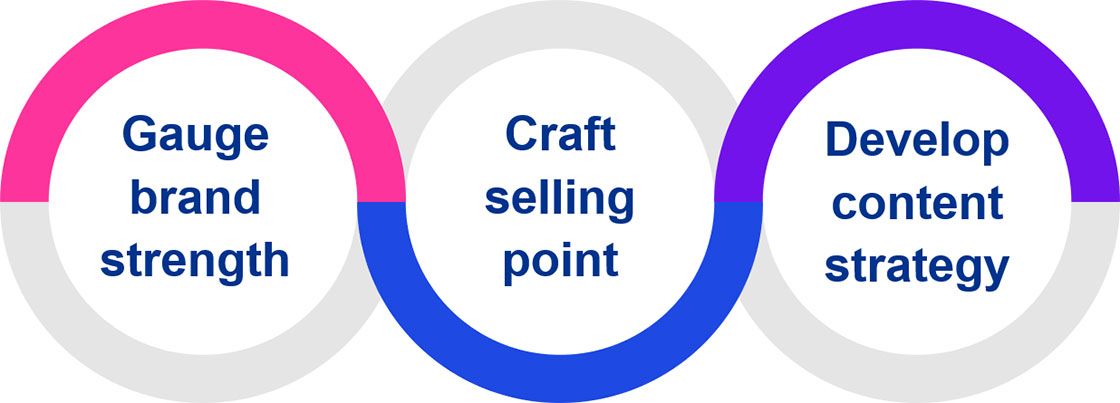 Gauge brand strength

Craft selling point

Develop content strategy