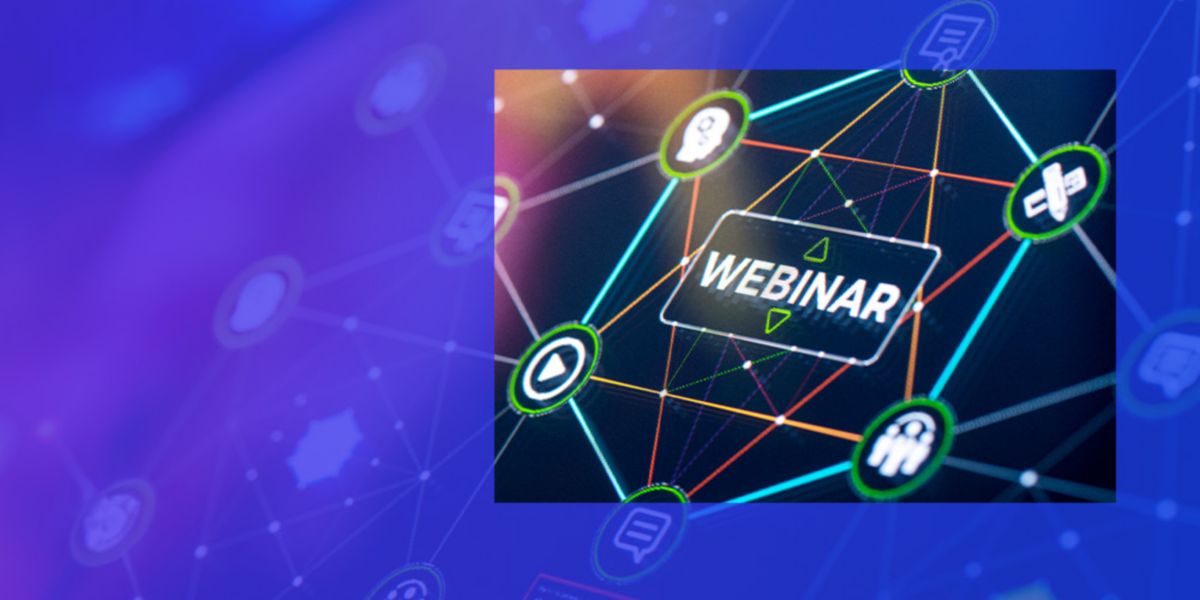 WEBINAR