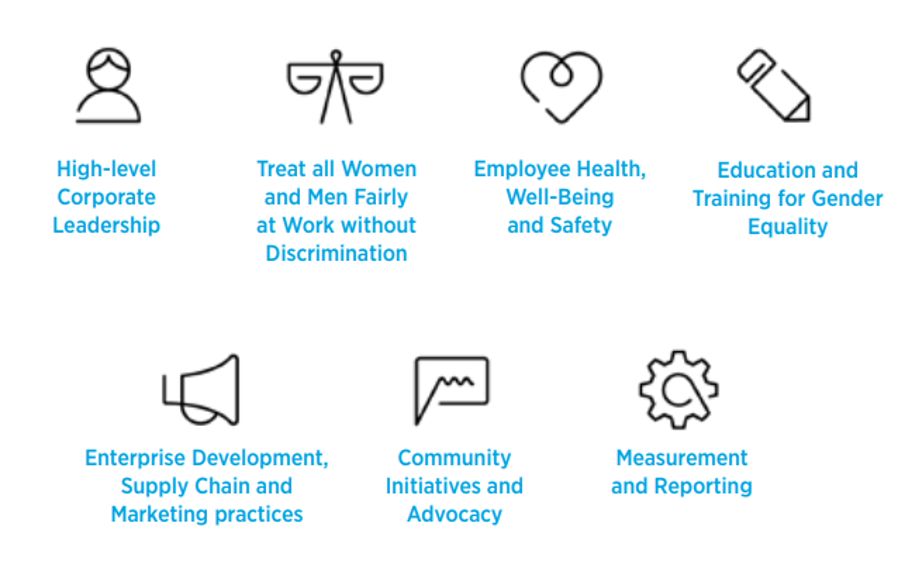 High-level Corporate Leadership

Treat all Women and Men Fairly at Work without Discrimination

Employee Health, Well-Being and Safety

Education and Training for Gender Equality

Enterprise Development, Supply Chain and Marketing practices

Community Initiatives and Advocacy

Measurement and Reporting