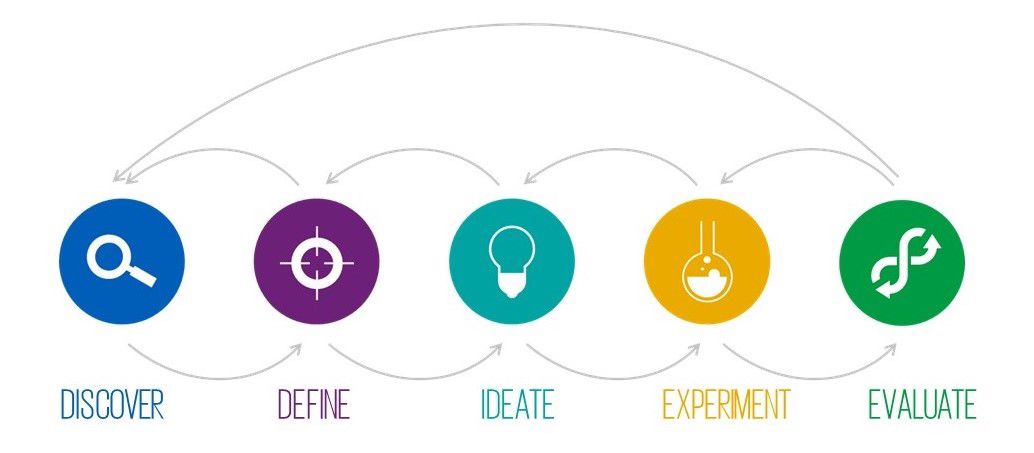 DISCOVER DEFINE IDEATE EXPERIMENT EVALUATE