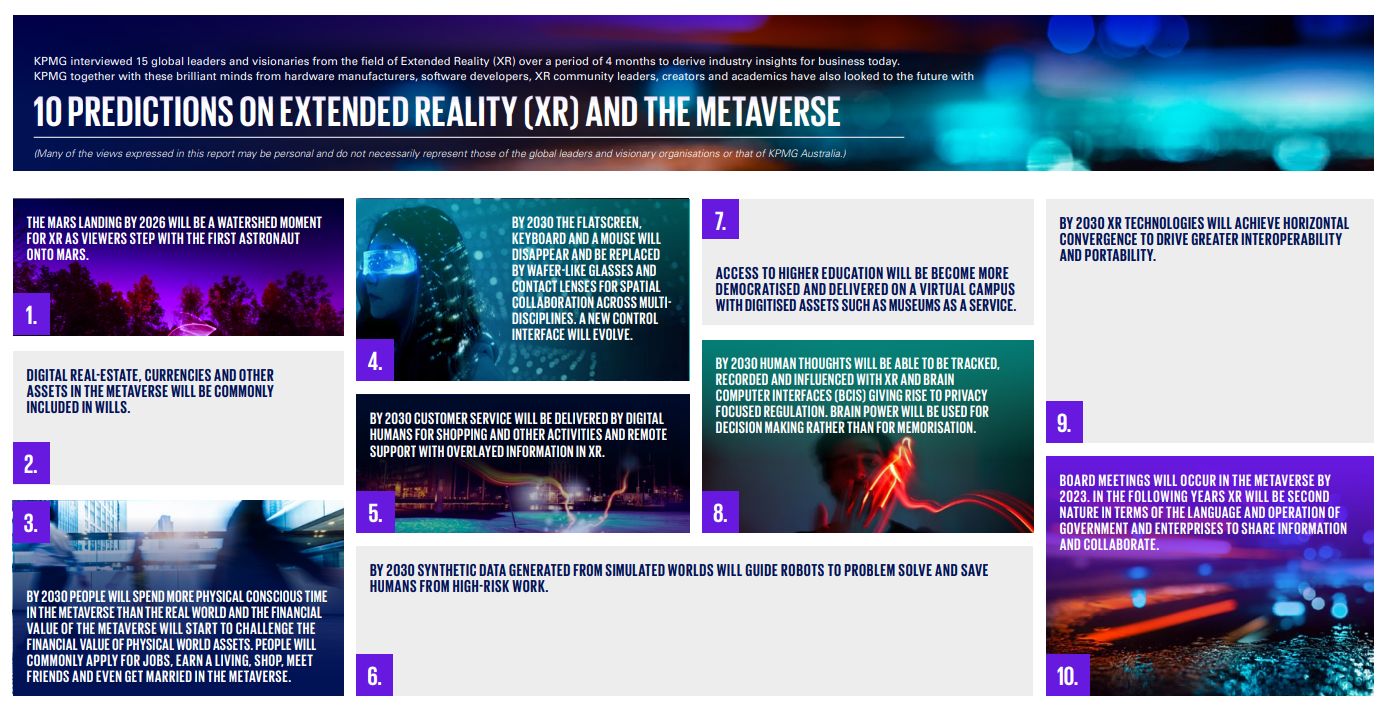 KPMG interviewed 15 global leaders and visionaries from the field of Extended Reality (XR) over a period of 4 months to derive industry insights for business today. KPMG together with these brilliant minds from hardware manufacturers, software developers, XR community leaders, creators and academics have also looked to the future with

10 PREDICTIONS ON EXTENDED REALITY (XR) AND THE METAVERSE

(Many of the views expressed in this report may be personal and do not necessarily represent those of the global leaders and visionary organisations or that of KPMG Australia.)

THE MARS LANDING BY 2026 WILL BE A WATERSHED MOMENT FOR XR AS VIEWERS STEP WITH THE FIRST ASTRONAUT ONTO MARS.

1.

DIGITAL REAL-ESTATE, CURRENCIES AND OTHER ASSETS IN THE METAVERSE WILL BE COMMONLY INCLUDED IN WILLS.

2.

3.

BY 2030 PEOPLE WILL SPEND MORE PHYSICAL CONSCIOUS TIME IN THE METAVERSE THAN THE REAL WORLD AND THE FINANCIAL VALUE OF THE METAVERSE WILL START TO CHALLENGE THE FINANCIAL VALUE OF PHYSICAL WORLD ASSETS. PEOPLE WILL COMMONLY APPLY FOR JOBS, EARN A LIVING, SHOP, MEET FRIENDS AND EVEN GET MARRIED IN THE METAVERSE.

BY 2030 THE FLATSCREEN, KEYBOARD AND A MOUSE WILL DISAPPEAR AND BE REPLACED BY WAFER-LIKE GLASSES AND CONTACT LENSES FOR SPATIAL COLLABORATION ACROSS MULTI-DISCIPLINES. A NEW CONTROL INTERFACE WILL EVOLVE.

4.

BY 2030 CUSTOMER SERVICE WILL BE DELIVERED BY DIGITAL HUMANS FOR SHOPPING AND OTHER ACTIVITIES AND REMOTE SUPPORT WITH OVERLAYED INFORMATION IN XR.

5.

BY 2030 SYNTHETIC DATA GENERATED FROM SIMULATED WORLDS WILL GUIDE ROBOTS TO PROBLEM SOLVE AND SAVE HUMANS FROM HIGH-RISK WORK.

6.

7.

ACCESS TO HIGHER EDUCATION WILL BE BECOME MORE DEMOCRATISED AND DELIVERED ON A VIRTUAL CAMPUS WITH DIGITISED ASSETS SUCH AS MUSEUMS AS A SERVICE.

BY 2030 HUMAN THOUGHTS WILL BE ABLE TO BE TRACKED, RECORDED AND INFLUENCED WITH XR AND BRAIN COMPUTER INTERFACES (BCIS) GIVING RISE TO PRIVACY FOCUSED REGULATION. BRAIN POWER WILL BE USED FOR DECISION MAKING RATHER THAN FOR MEMORISATION.

8.

BY 2030 XR TECHNOLOGIES WILL ACHIEVE HORIZONTAL CONVERGENCE TO DRIVE GREATER INTEROPERABILITY AND PORTABILITY.

9.

BOARD MEETINGS WILL OCCUR IN THE METAVERSE BY 2023. IN THE FOLLOWING YEARS XR WILL BE SECOND NATURE IN TERMS OF THE LANGUAGE AND OPERATION OF GOVERNMENT AND ENTERPRISES TO SHARE INFORMATION AND COLLABORATE.

10.