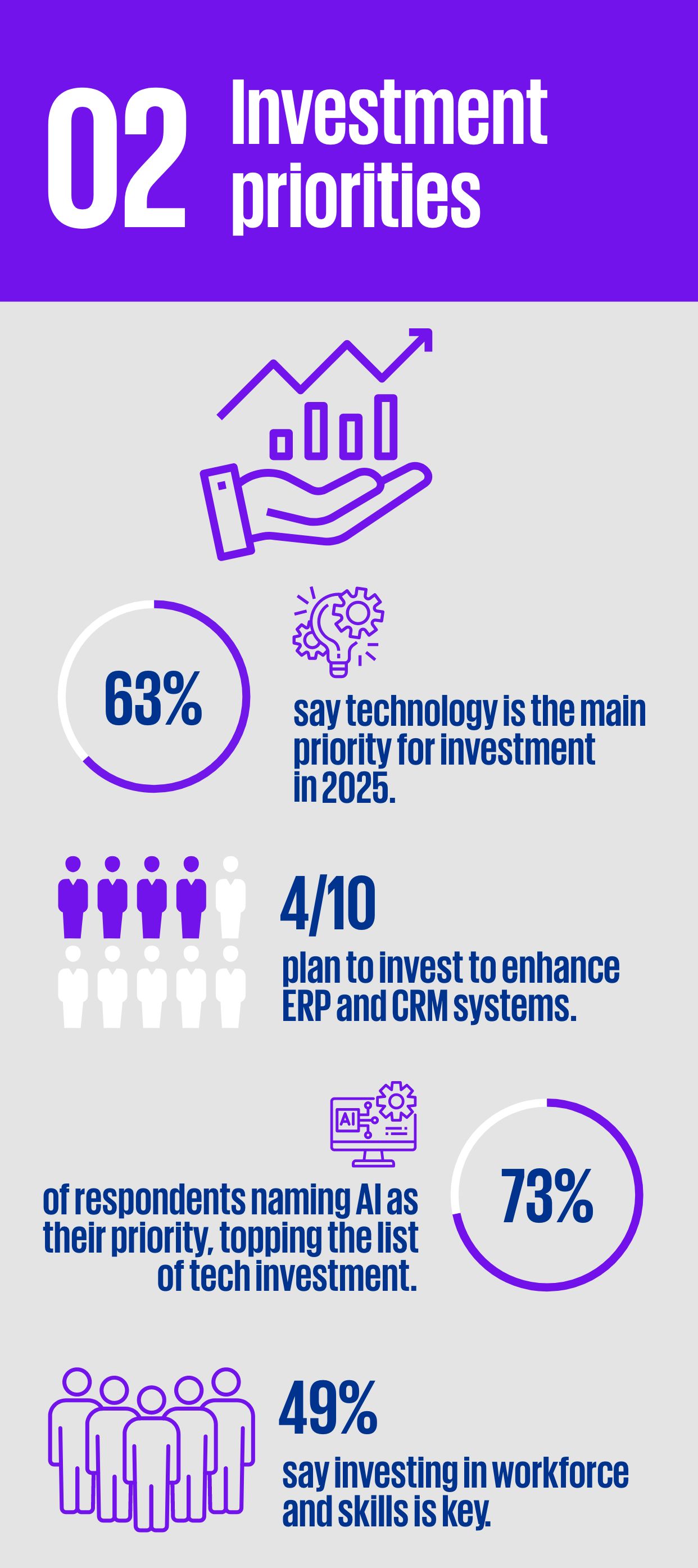 02 Investment priorities

63%

say technology is the main priority for investment in 2025.

4/10

plan to invest to enhance ERP and CRM systems.

AI

of respondents naming AI as their priority, topping the list of tech investment.

73%

49%

say investing in workforce and skills is key.