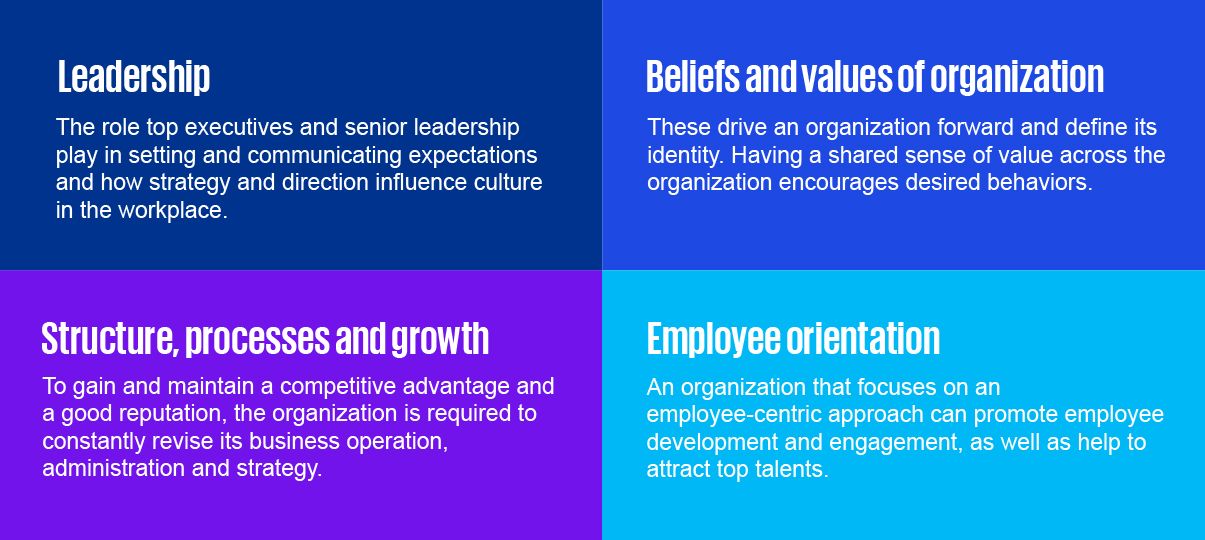 Leadership

The role top executives and senior leadership play in setting and communicating expectations and how strategy and direction influence culture in the workplace.

Beliefs and values of organization

These drive an organization forward and define its identity. Having a shared sense of value across the organization encourages desired behaviors.

Structure, processes and growth

To gain and maintain a competitive advantage and a good reputation, the organization is required to constantly revise its business operation, administration and strategy.

Employee orientation

An organization that focuses on an employee-centric approach can promote employee development and engagement, as well as help to attract top talents.