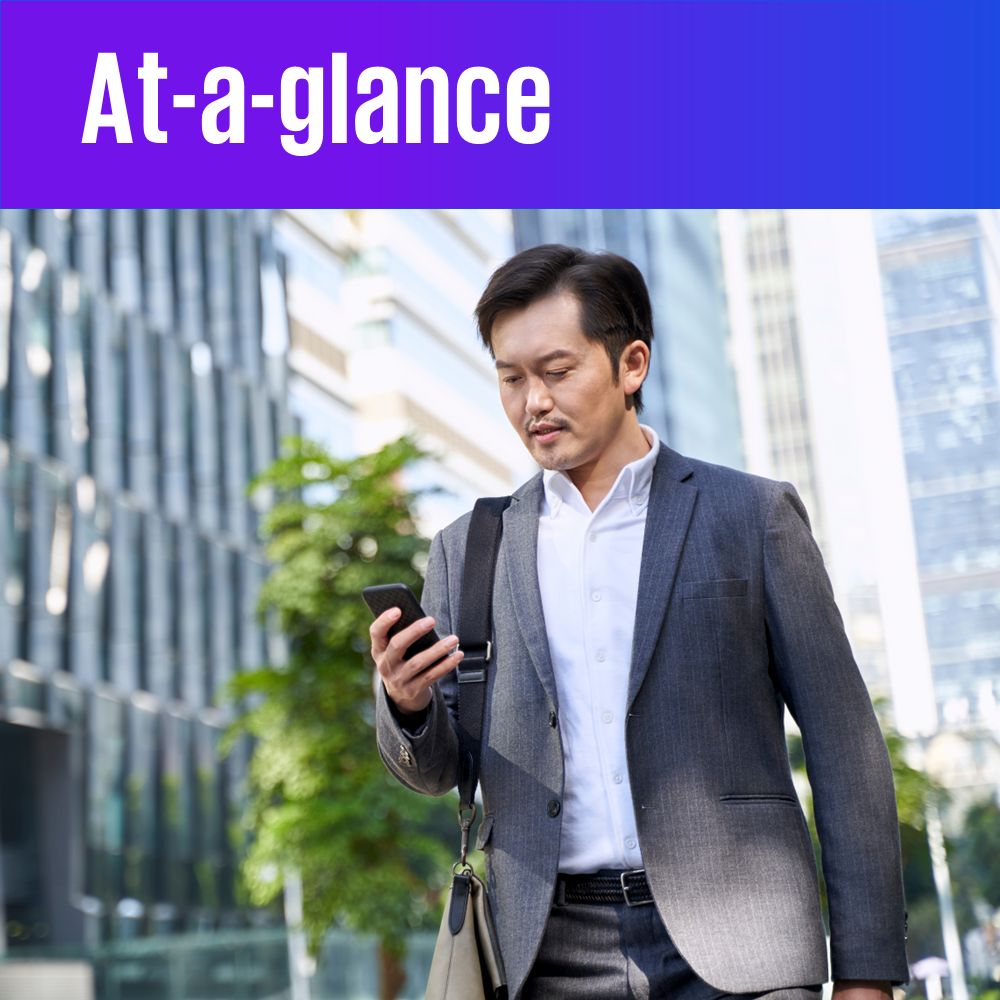 At-a-glance