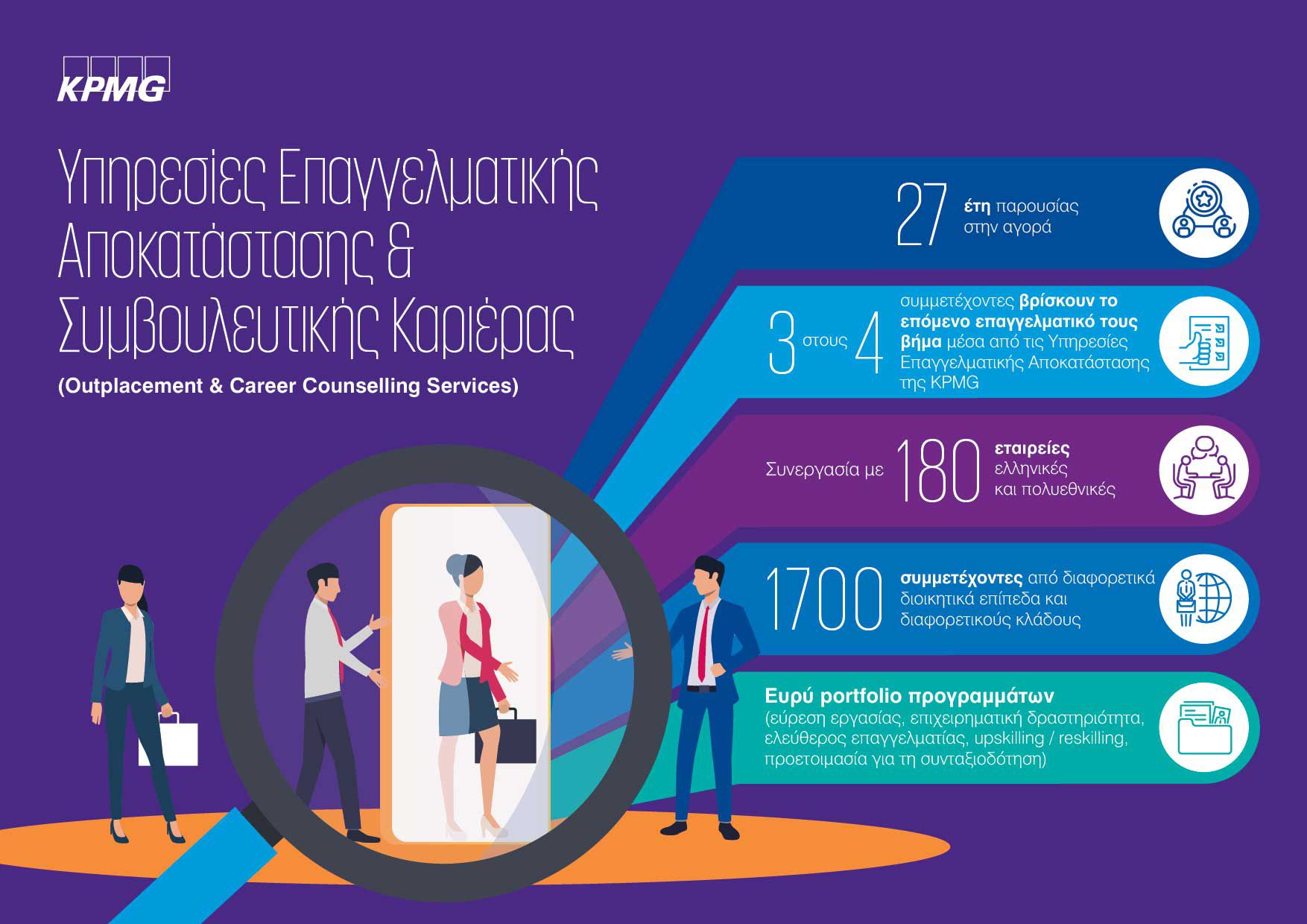 KPMG

Υπηρεσίες Επαγγελματικής Αποκατάστασης & Συμβουλευτικής Καριέρας

(Outplacement & Career Counselling Services)

27 έτη παρουσίας στην αγορά

3 στους 4 συμμετέχοντες βρίσκουν το επόμενο επαγγελματικό τους βήμα μέσα από τις Υπηρεσίες Επαγγελματικής Αποκατάστασης της KPMG

Συνεργασία με 180 εταιρείες ελληνικές και πολυεθνικές

1700 συμμετέχοντες από διαφορετικά διοικητικά επίπεδα και διαφορετικούς κλάδους

Ευρύ portfolio προγραμμάτων (εύρεση εργασίας, επιχειρηματική δραστηριότητα, ελεύθερος επαγγελματίας, upskilling / reskilling, προετοιμασία για τη συνταξιοδότηση)