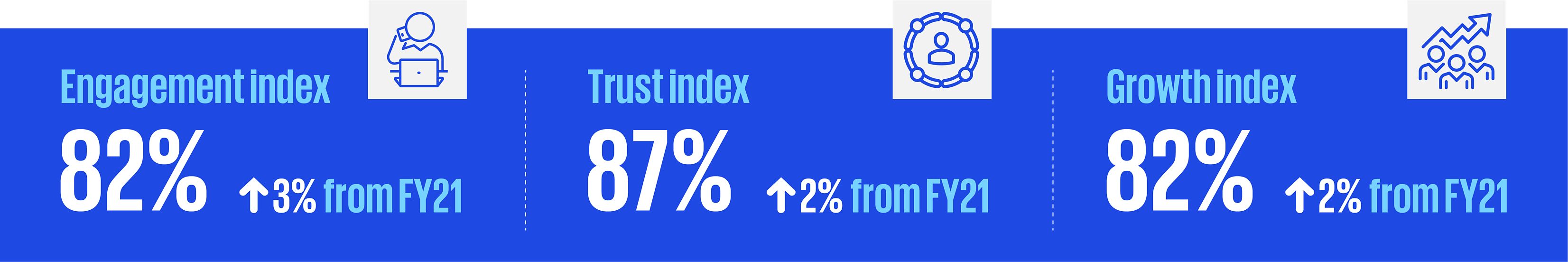 Engagement index
82% ↑3% from FY21

Trust index
87% ↑2% from FY21

Growth index
82% ↑2% from FY21