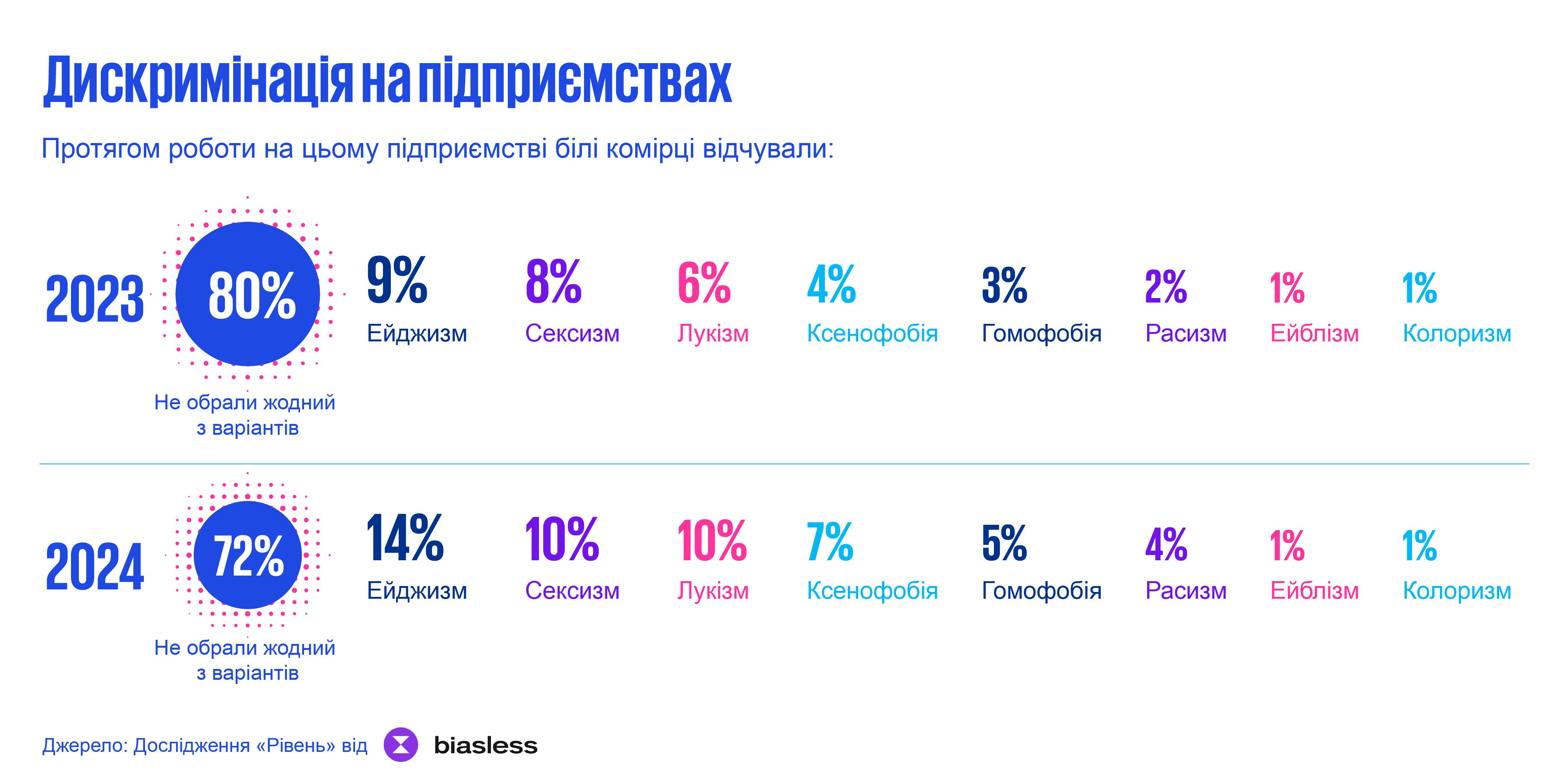 Дискримінація на підприємствах

Протягом роботи на цьому підприємстві білі комірці відчували:

2023

80%

Не обрали жодний з варіантів

9%
Ейджизм

8%
Сексизм

6%
Лукізм

4%
Ксенофобія

3%
Гомофобія

2%
Расизм

1%
Ейблізм

1%
Колоризм

2024

72%

Не обрали жодний з варіантів

14%
Ейджизм

10%
Сексизм

10%
Лукізм

7%
Ксенофобія

5%
Гомофобія

4%
Расизм

1%
Ейблізм

1%
Колоризм

Джерело: Дослідження «Рівень» від biasless