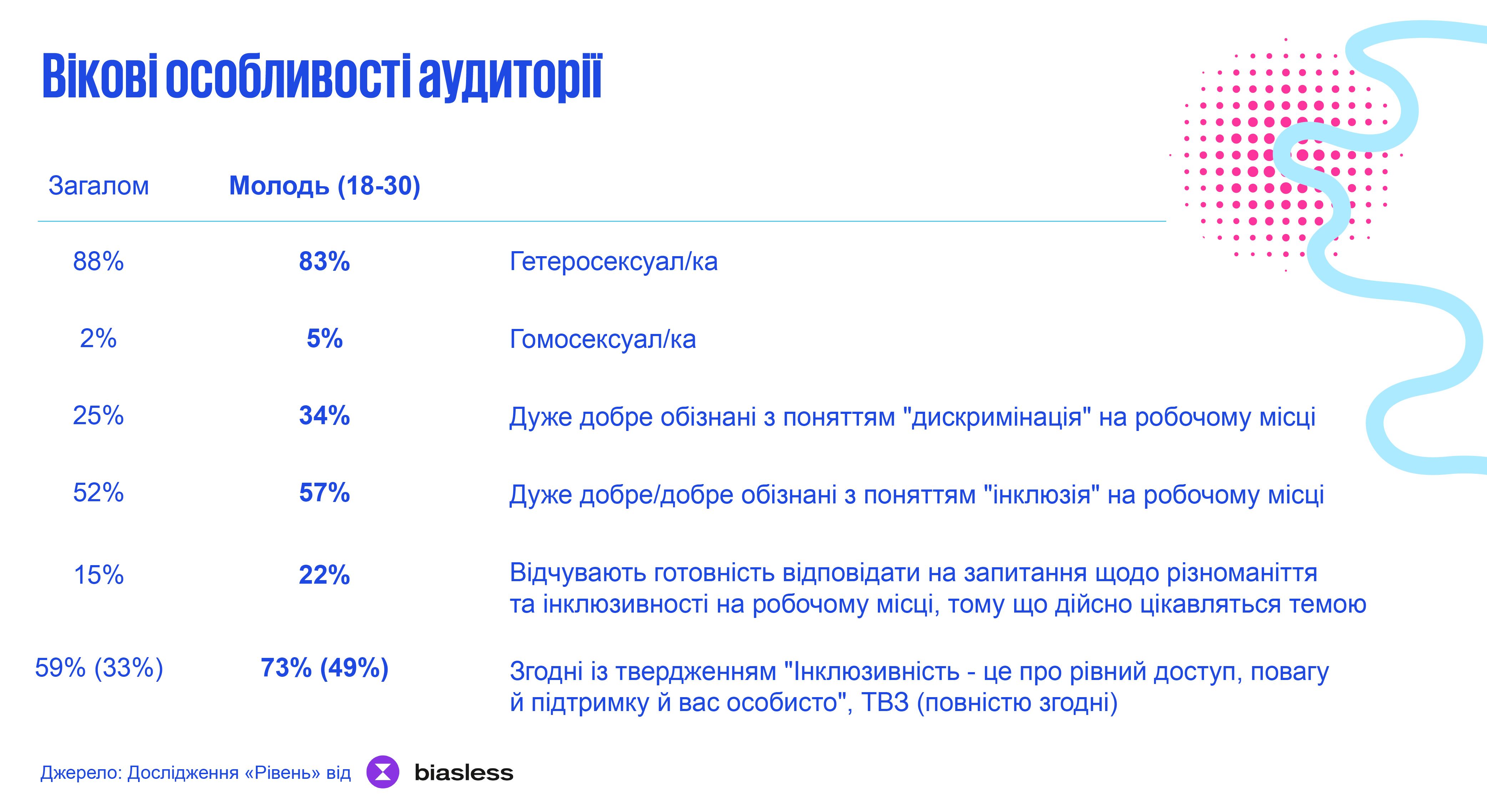 Вікові особливості аудиторії

| Загалом | Молодь (18-30) | |
|---|---|---|
| 88% | 83% | Гетеросексуал/ка |
| 2% | 5% | Гомосексуал/ка |
| 25% | 34% | Дуже добре обізнані з поняттям "дискримінація" на робочому місці |
| 52% | 57% | Дуже добре/добре обізнані з поняттям "інклюзія" на робочому місці |
| 15% | 22% | Відчувають готовність відповідати на запитання щодо різноманіття та інклюзивності на робочому місці, тому що дійсно цікавляться темою |
| 59% (33%) | 73% (49%) | Згодні із твердженням "Інклюзивність - це про рівний доступ, повагу й підтримку й вас особисто", ТВЗ (повністю згодні) |

Джерело: Дослідження «Рівень» від biasless