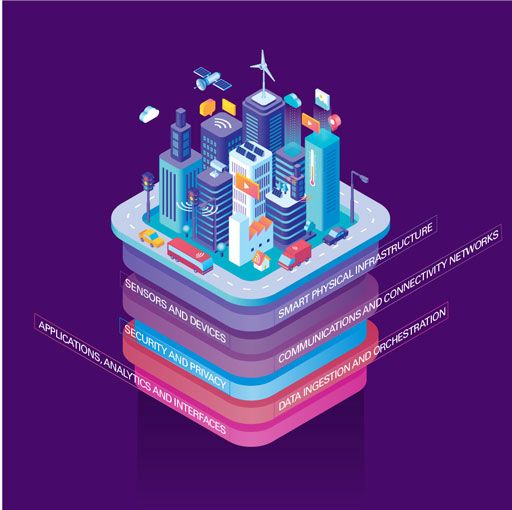 SMART PHYSICAL INFRASTRUCTURE

SENSORS AND DEVICES

COMMUNICATIONS AND CONNECTIVITY NETWORKS

SECURITY AND PRIVACY

DATA INGESTION AND ORCHESTRATION

APPLICATIONS, ANALYTICS AND INTERFACES