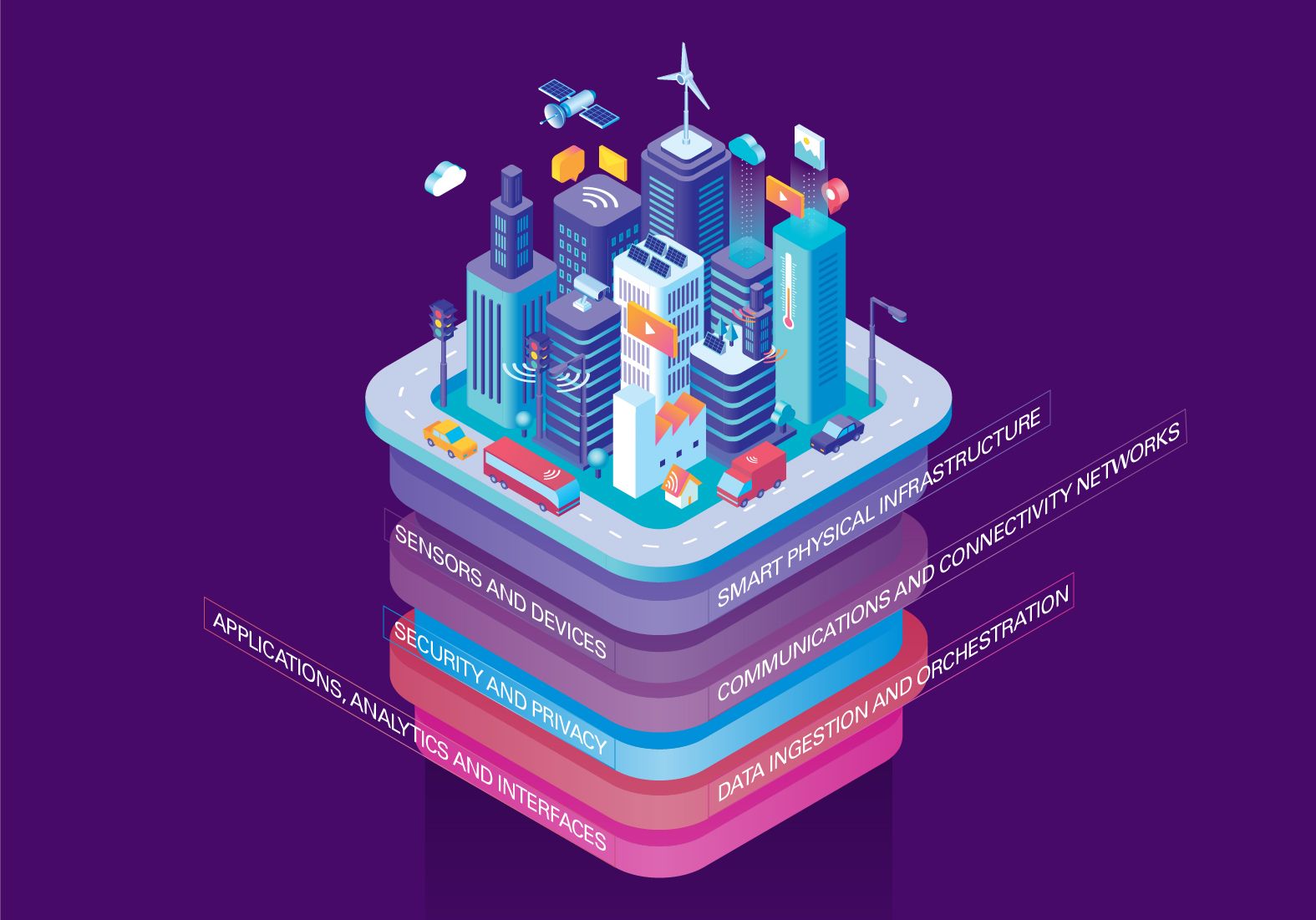 SMART PHYSICAL INFRASTRUCTURE

SENSORS AND DEVICES

COMMUNICATIONS AND CONNECTIVITY NETWORKS

SECURITY AND PRIVACY

DATA INGESTION AND ORCHESTRATION

APPLICATIONS, ANALYTICS AND INTERFACES