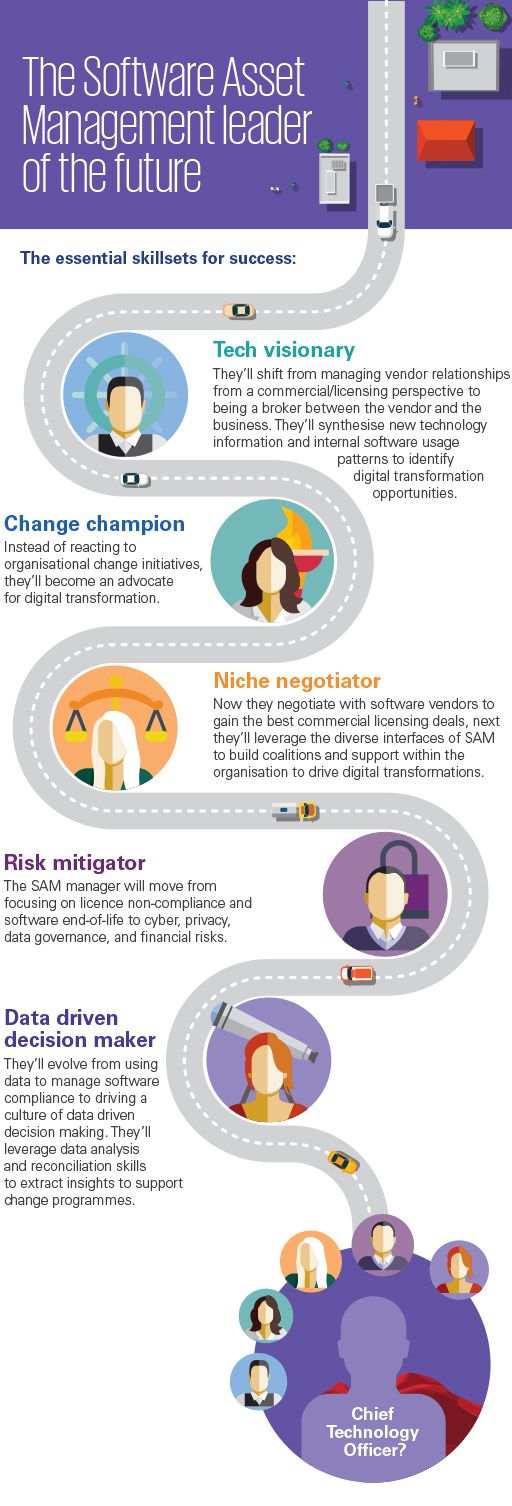 The Software Asset Management leader of the future

The essential skillsets for success:

Tech visionary

They'll shift from managing vendor relationships from a commercial/licensing perspective to being a broker between the vendor and the business. They'll synthesise new technology information and internal software usage patterns to identify digital transformation opportunities.

Change champion

Instead of reacting to organisational change initiatives, they'll become an advocate for digital transformation.

Niche negotiator

Now they negotiate with software vendors to gain the best commercial licensing deals, next they'll leverage the diverse interfaces of SAM to build coalitions and support within the organisation to drive digital transformations.

Risk mitigator

The SAM manager will move from focusing on licence non-compliance and software end-of-life to cyber, privacy, data governance, and financial risks.

Data driven decision maker

They'll evolve from using data to manage software compliance to driving a culture of data driven decision making. They'll leverage data analysis and reconciliation skills to extract insights to support change programmes.

Chief Technology Officer?