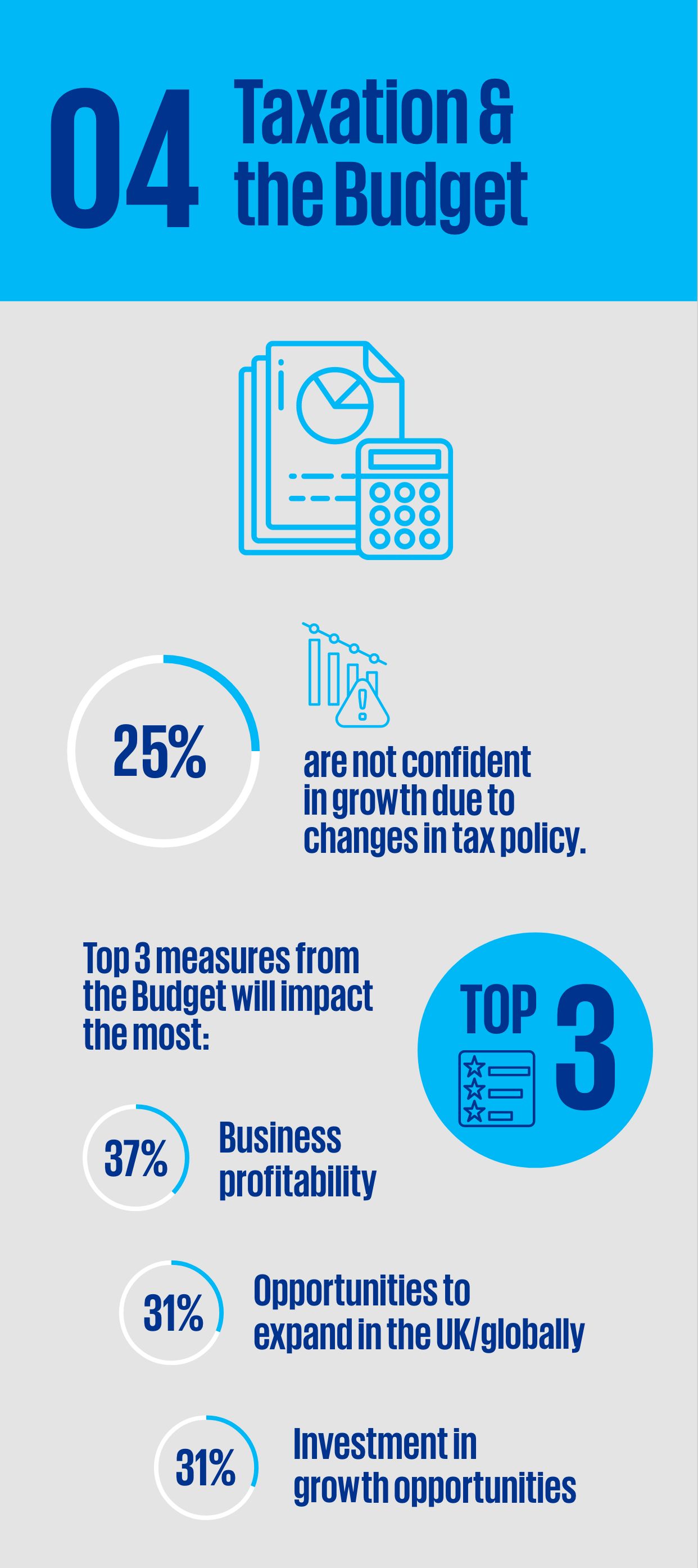 04 Taxation & the Budget

25%

are not confident in growth due to changes in tax policy.

Top 3 measures from the Budget will impact the most:

TOP 3

37% Business profitability

31% Opportunities to expand in the UK/globally

31% Investment in growth opportunities