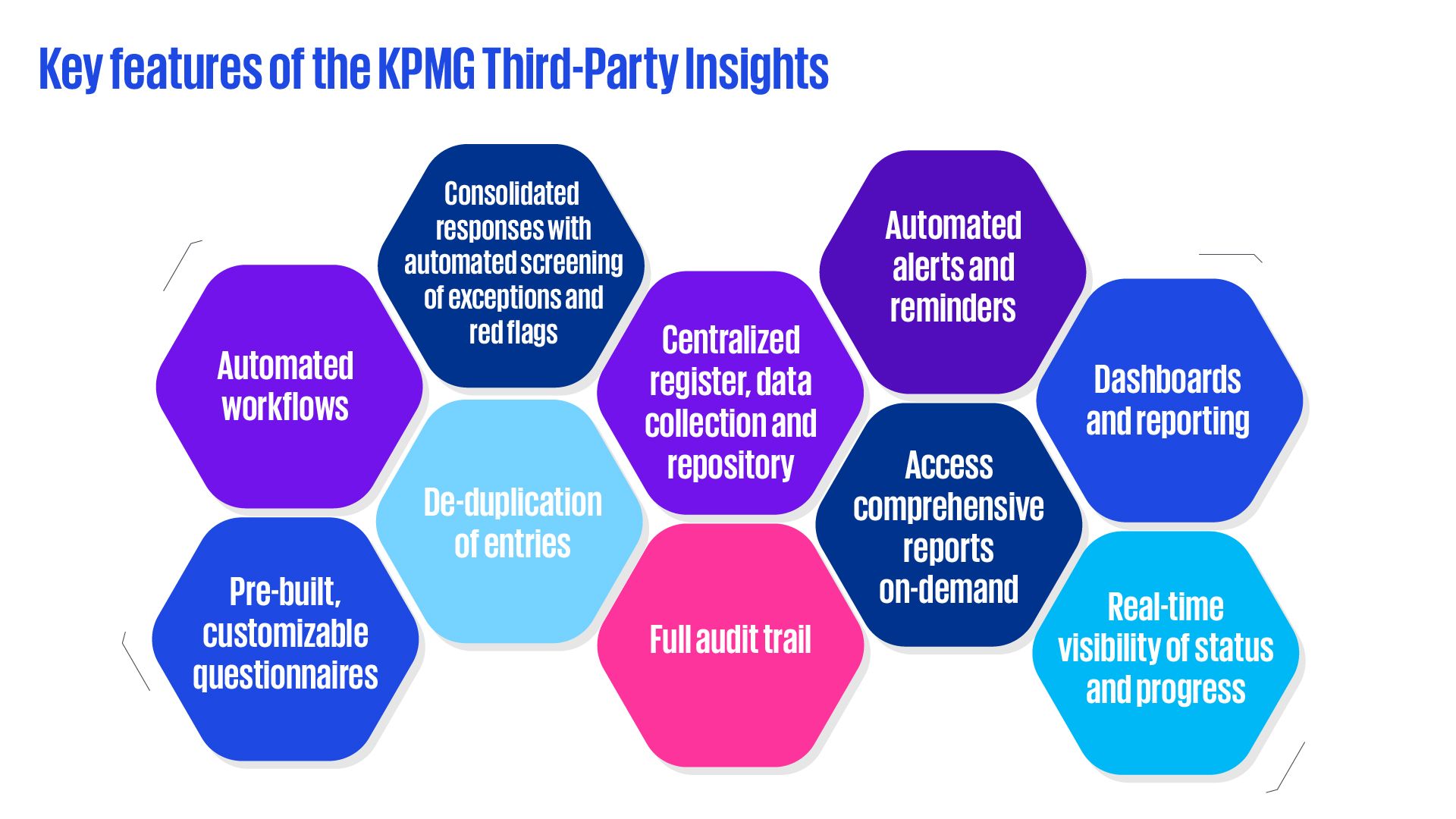 Key features of the KPMG Third-Party Insights

Automated workflows

Pre-built, customizable questionnaires

Consolidated responses with automated screening of exceptions and red flags

De-duplication of entries

Centralized register, data collection and repository

Full audit trail

Automated alerts and reminders

Access comprehensive reports on-demand

Dashboards and reporting

Real-time visibility of status and progress