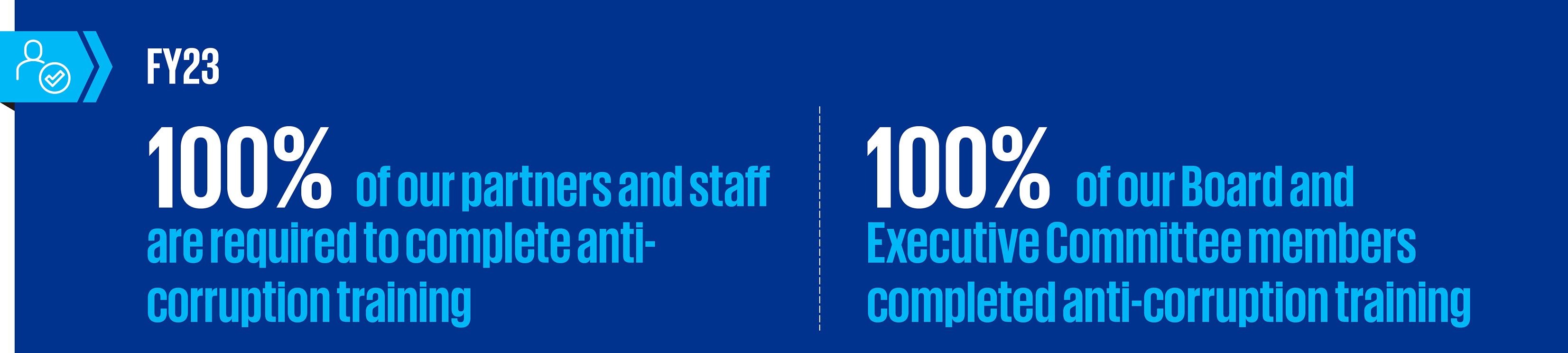 FY23

100% of our partners and staff are required to complete anti-corruption training

100% of our Board and Executive Committee members completed anti-corruption training