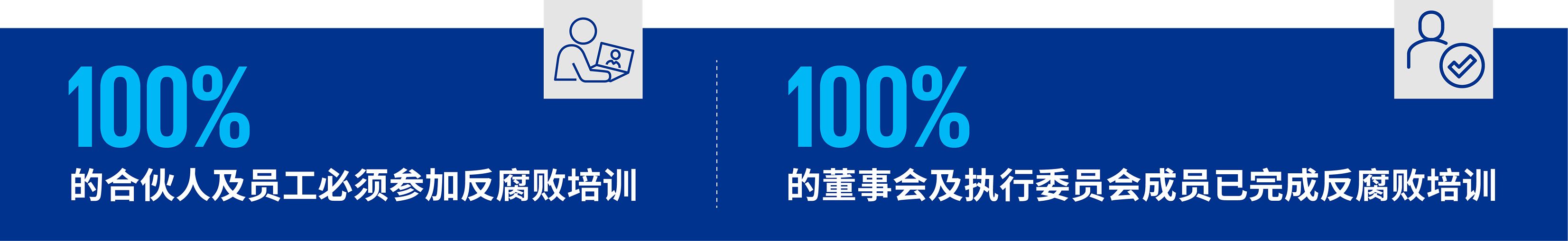 100%
的合伙人及员工必须参加反腐败培训

100%
的董事会及执行委员会成员已完成反腐败培训