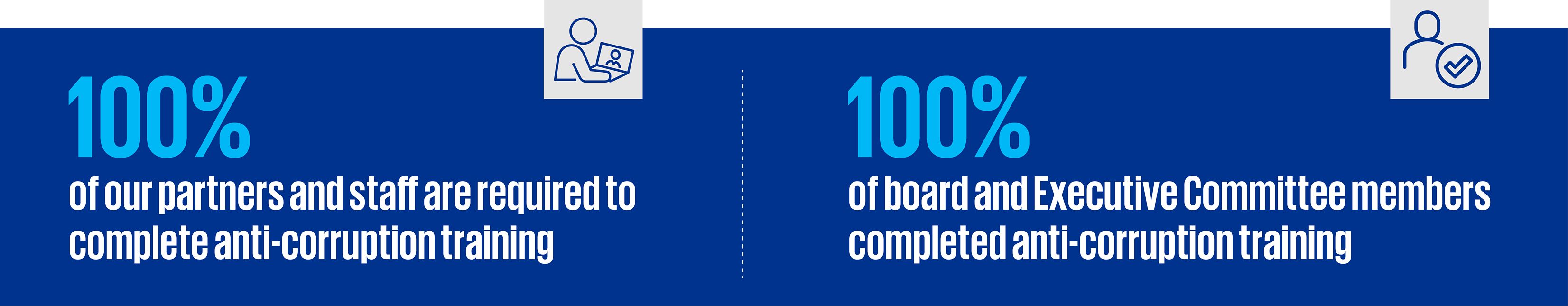 100%
of our partners and staff are required to complete anti-corruption training

100%
of board and Executive Committee members completed anti-corruption training